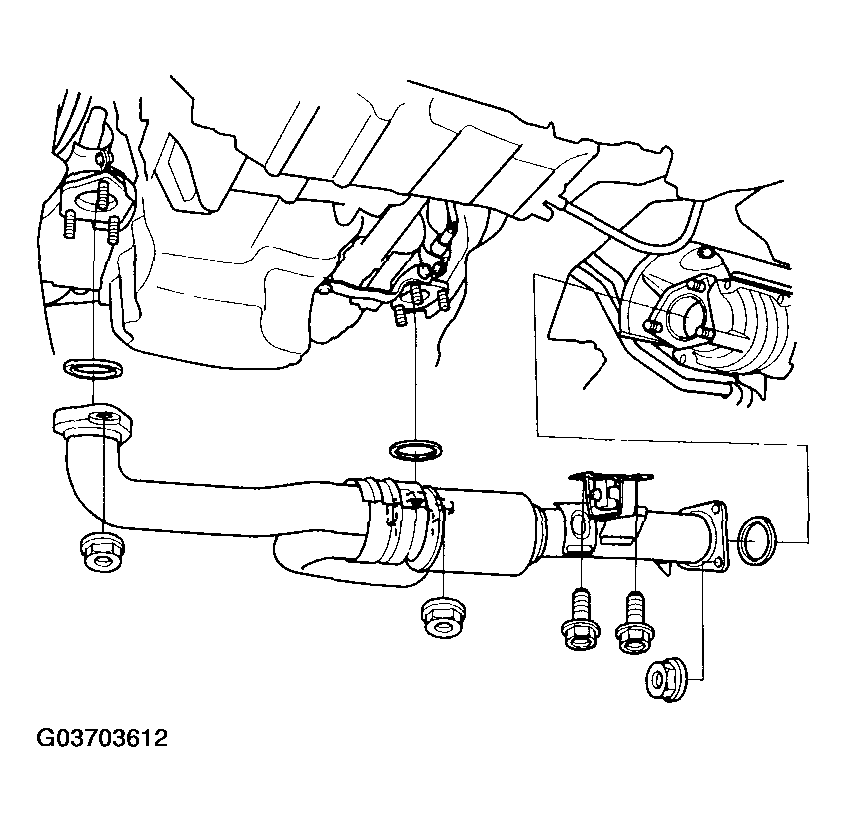 G03703612