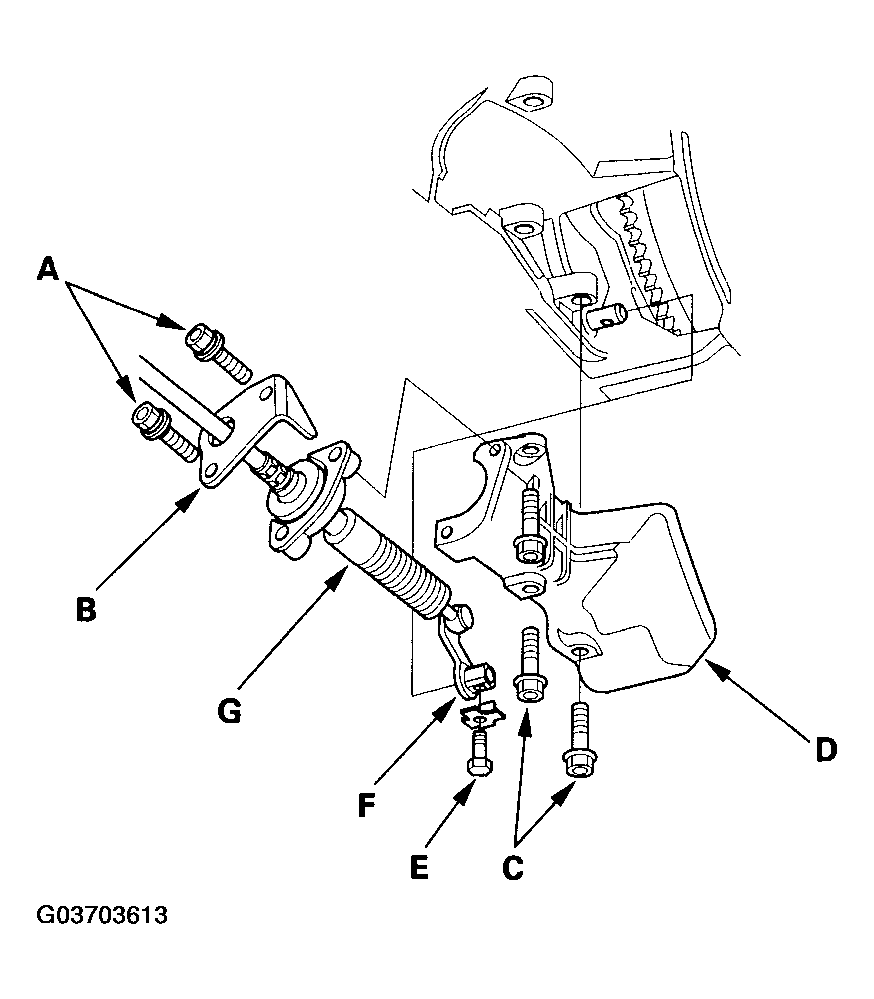 A

B

G

F

E

C

D

G03703613