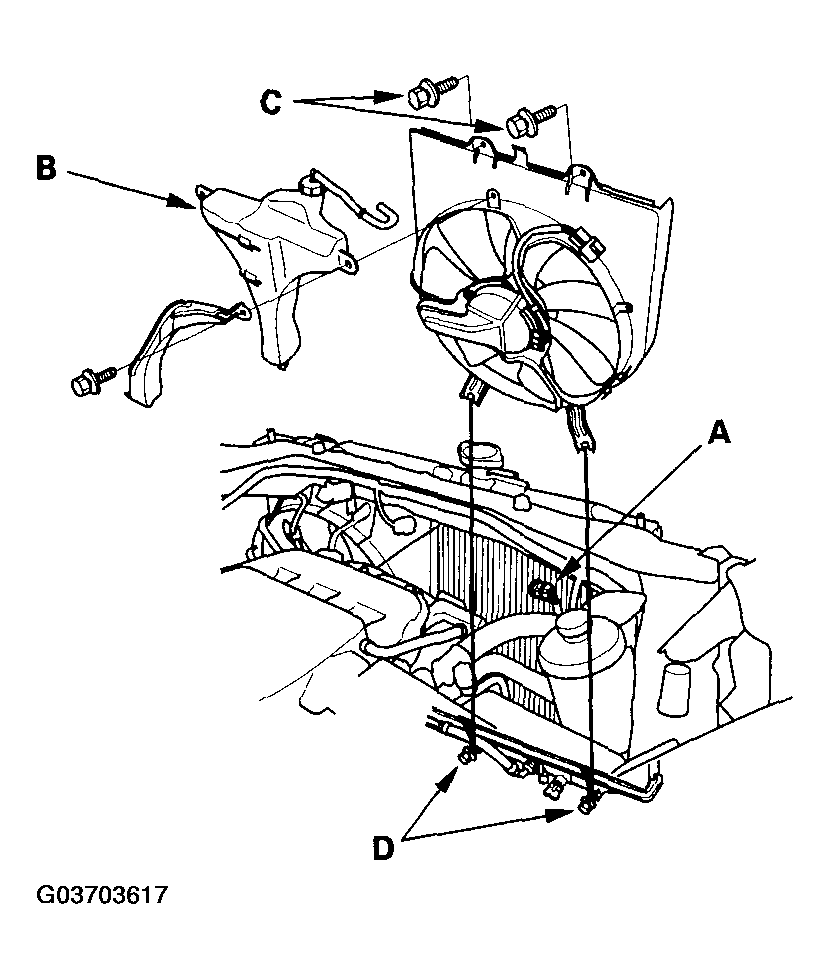 C
B
A
D
G03703617