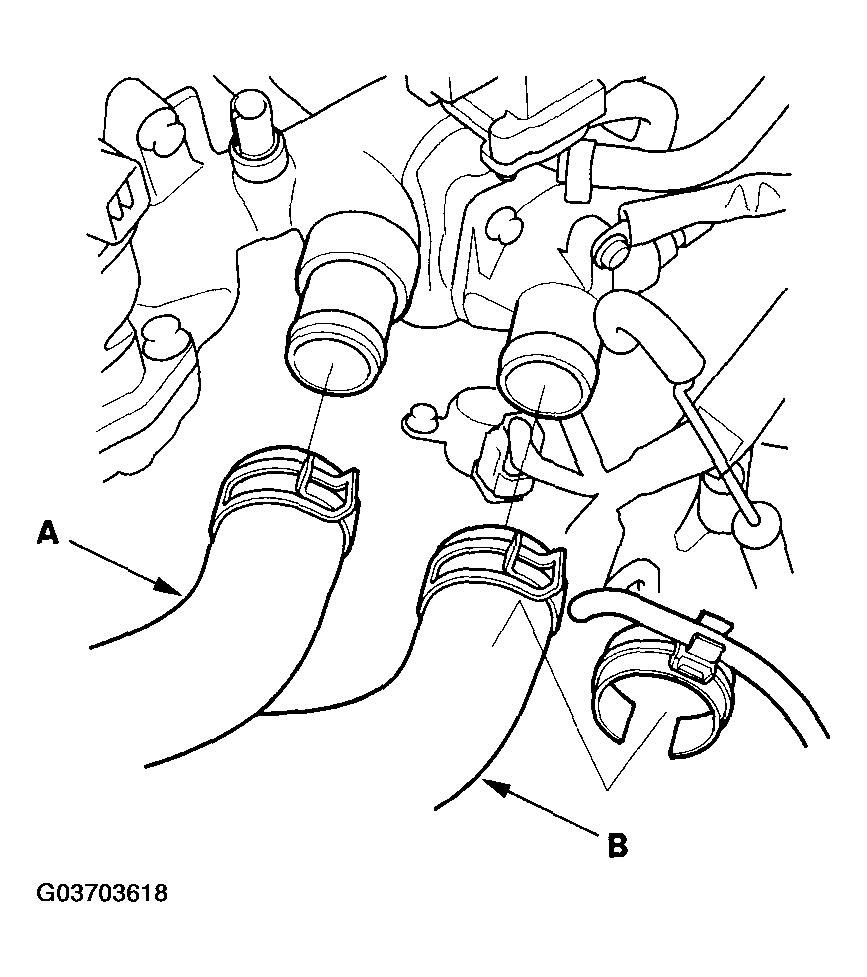 A

B

G03703618