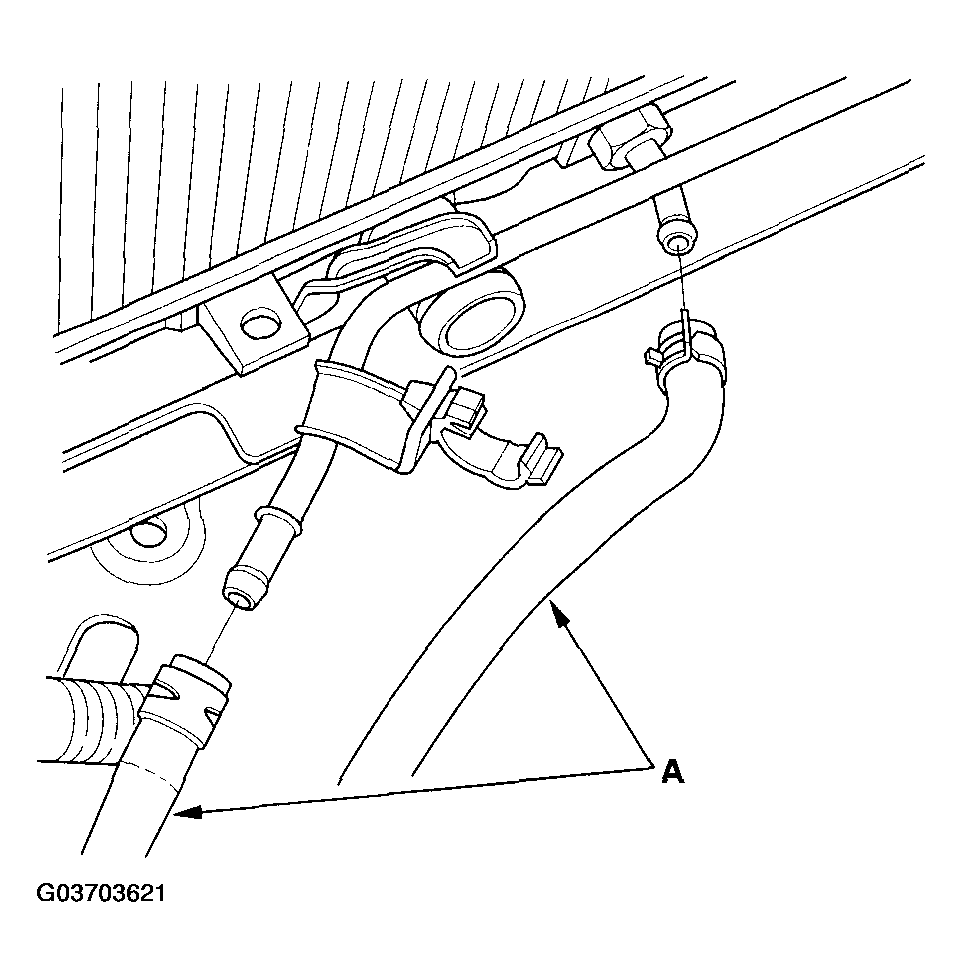 A

G03703621