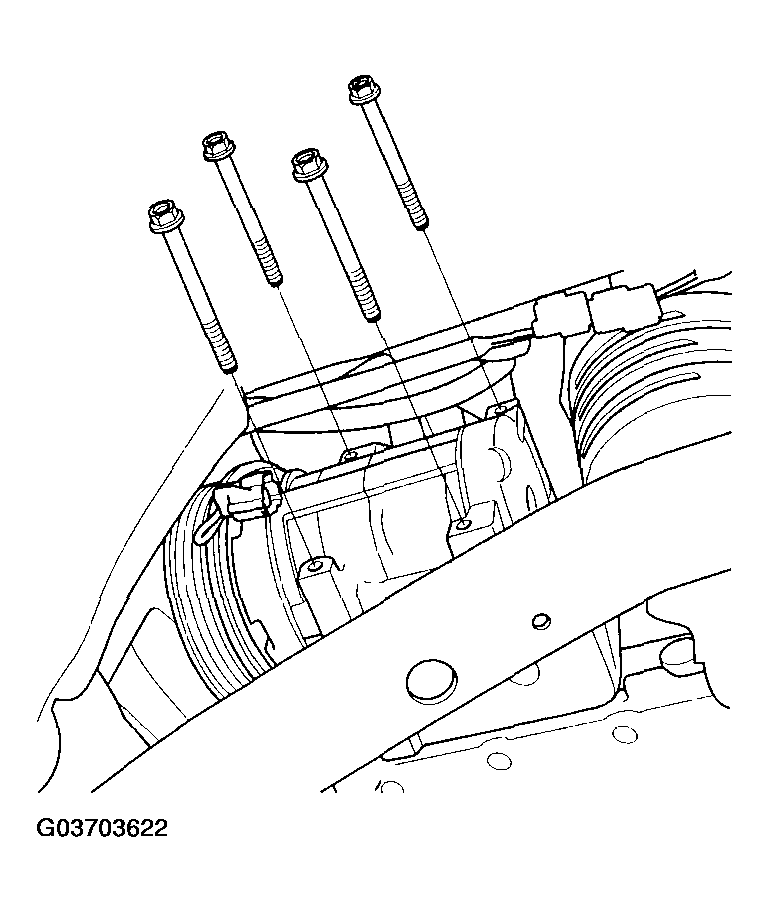 G03703622