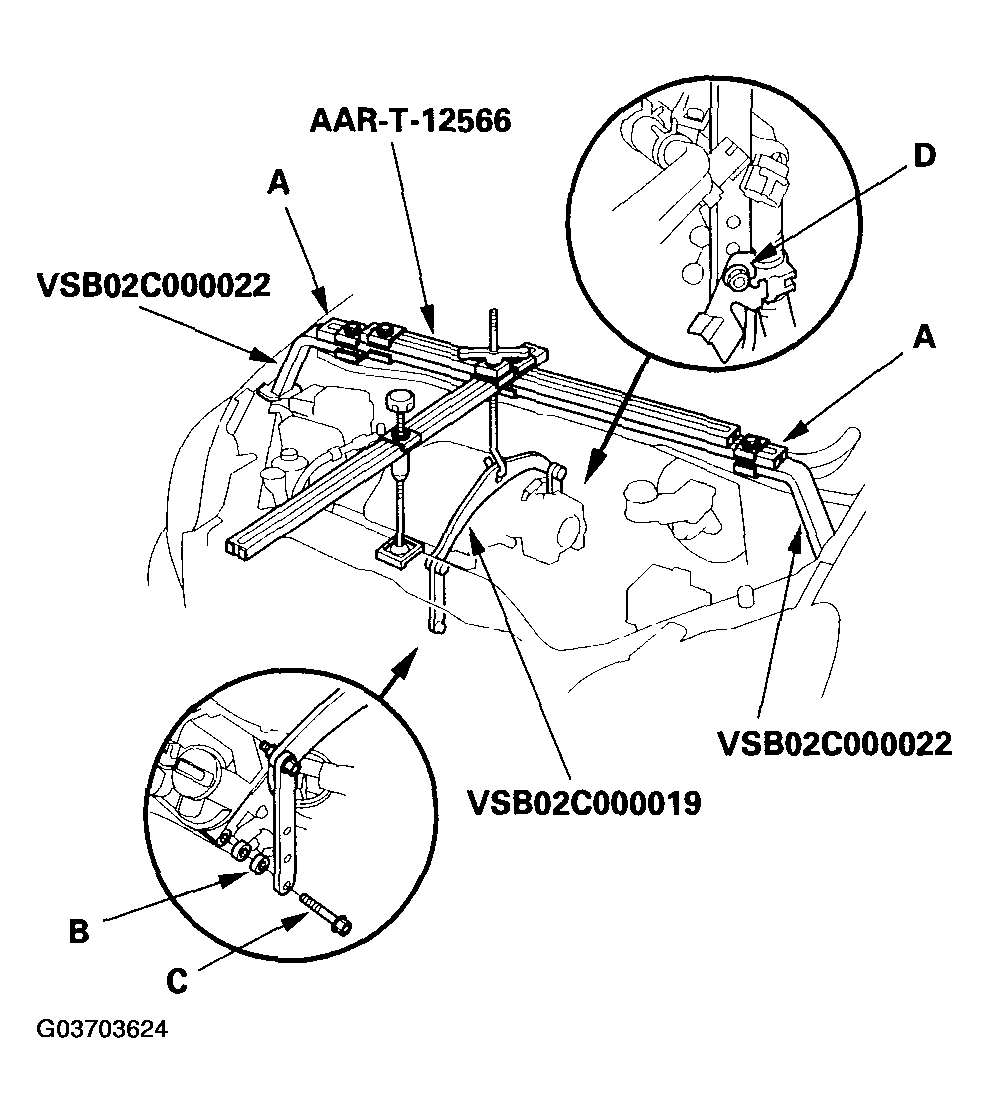 AAR-T-12566

A

D

VSB02C000022

A

VSB02C000022

VSB02C000019

B

C

G03703624