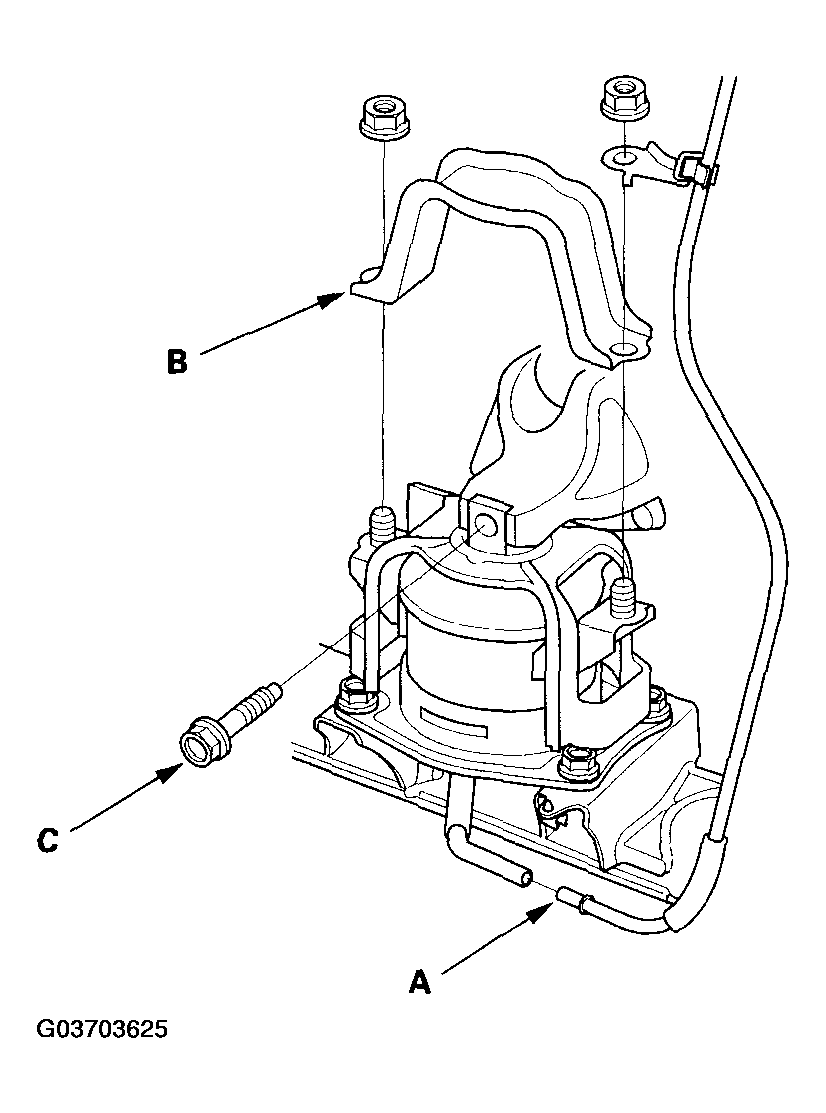 B

C

A

G03703625