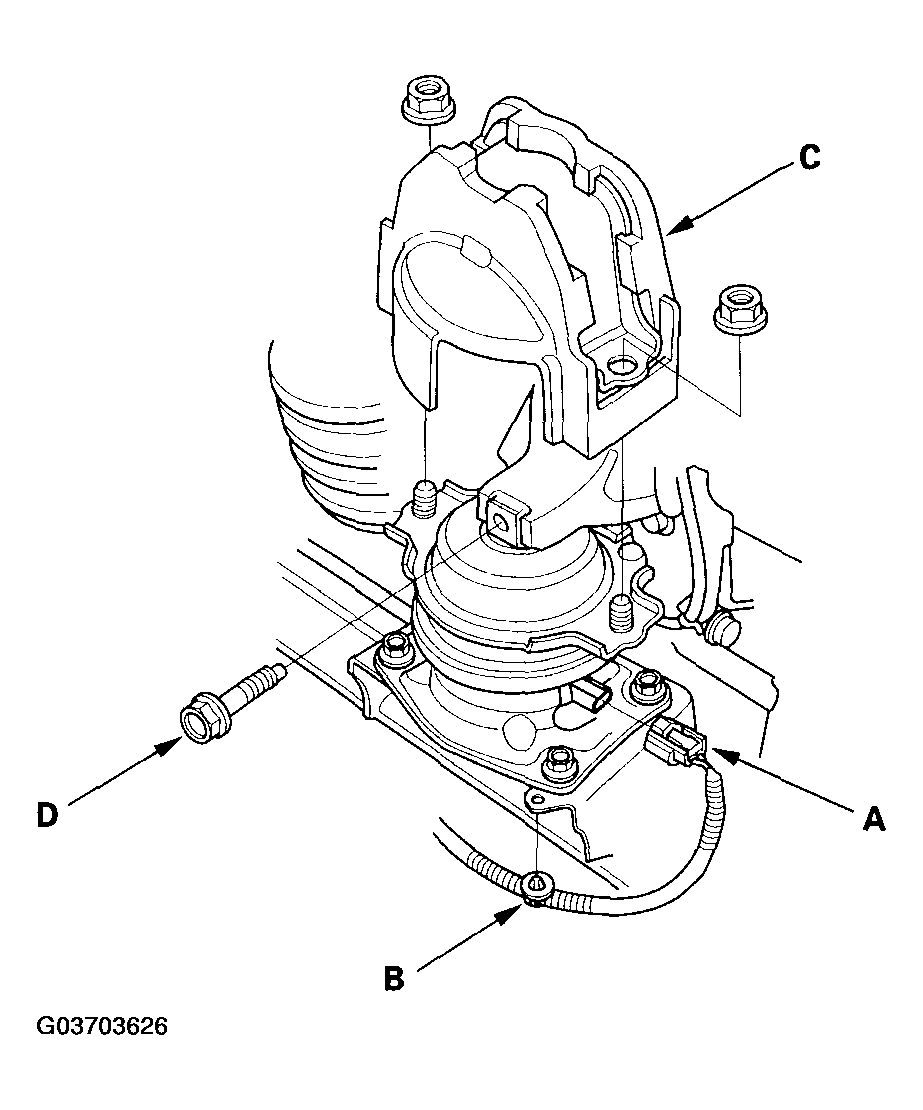 C

D

A

B

G03703626