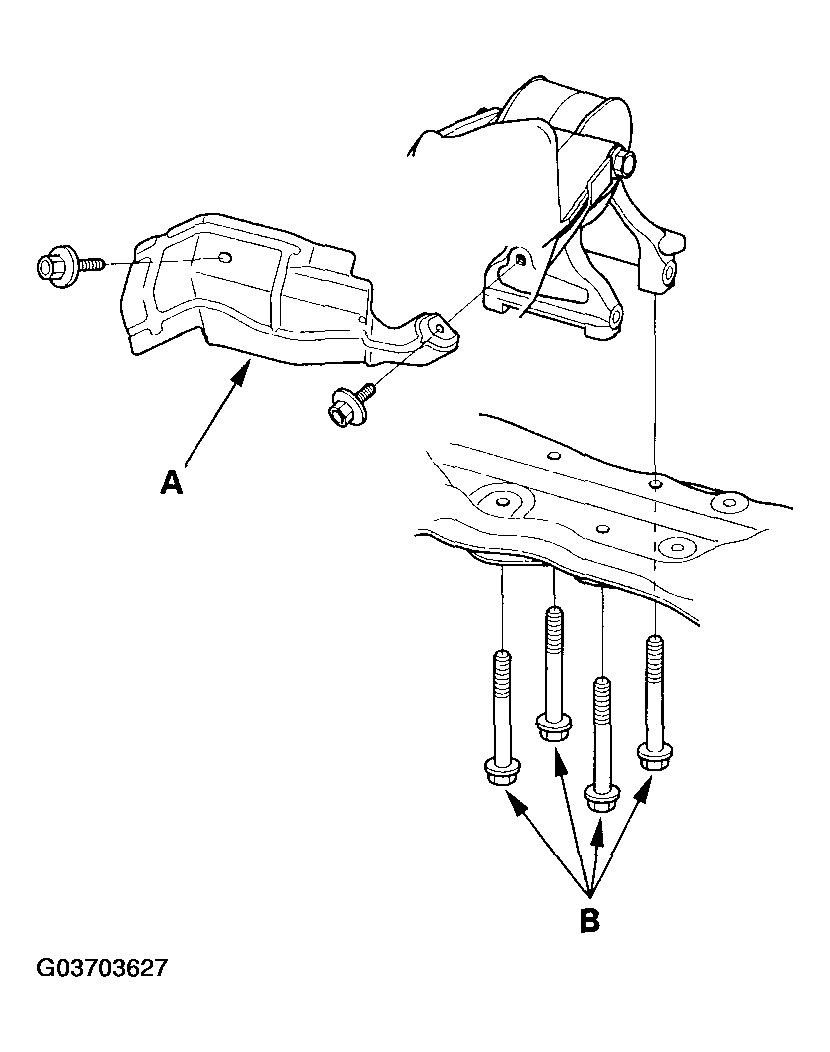 A

B

G03703627