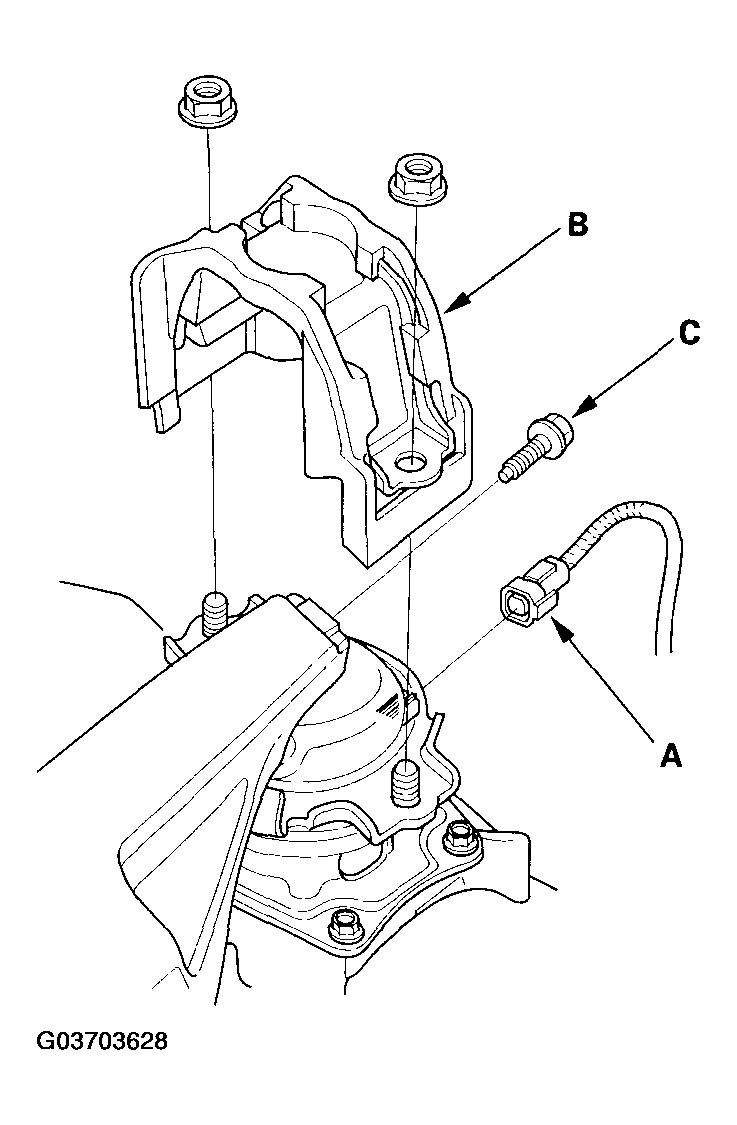 B
C
A
G03703628