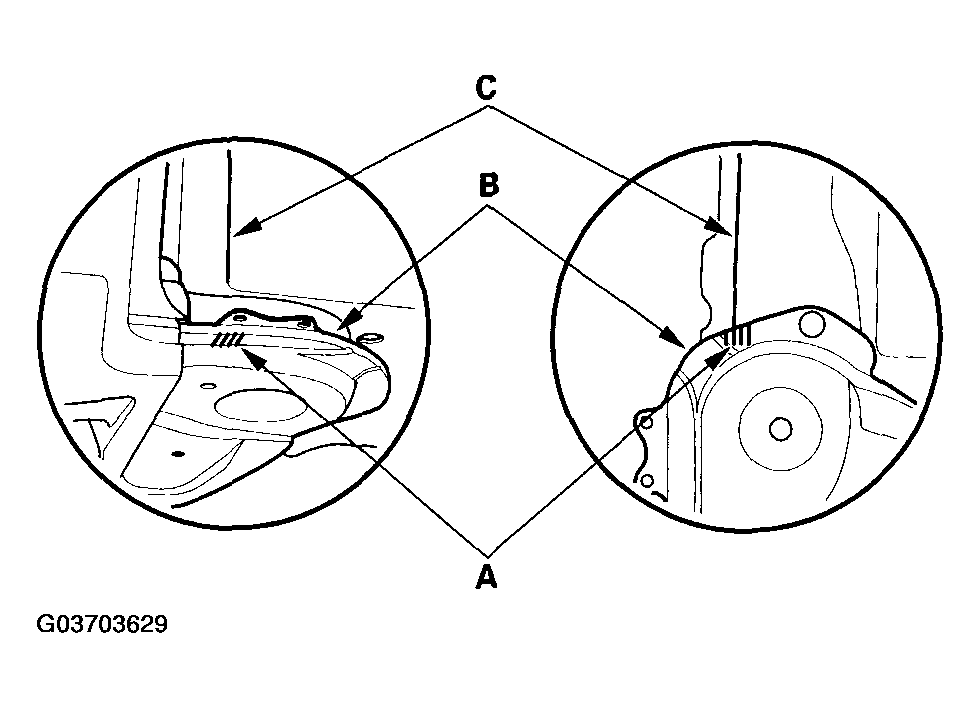 C
B
A
G03703629