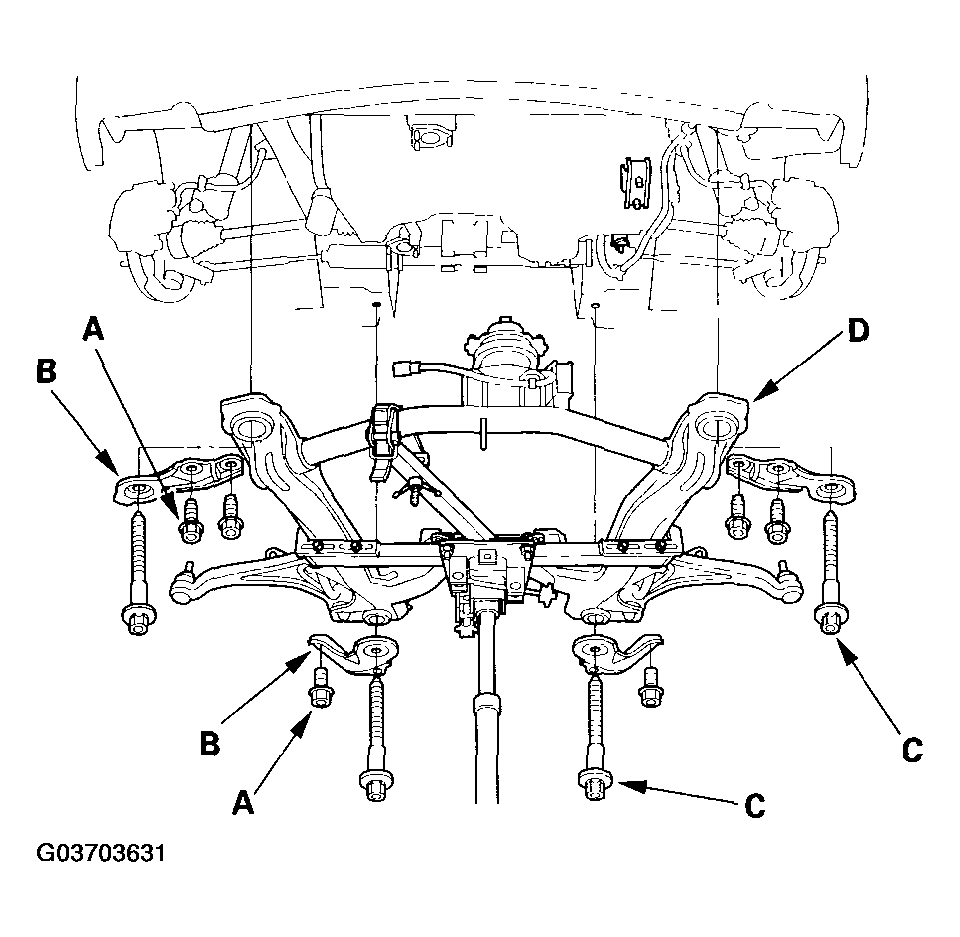 A
B
D
B
A
C
C
G03703631