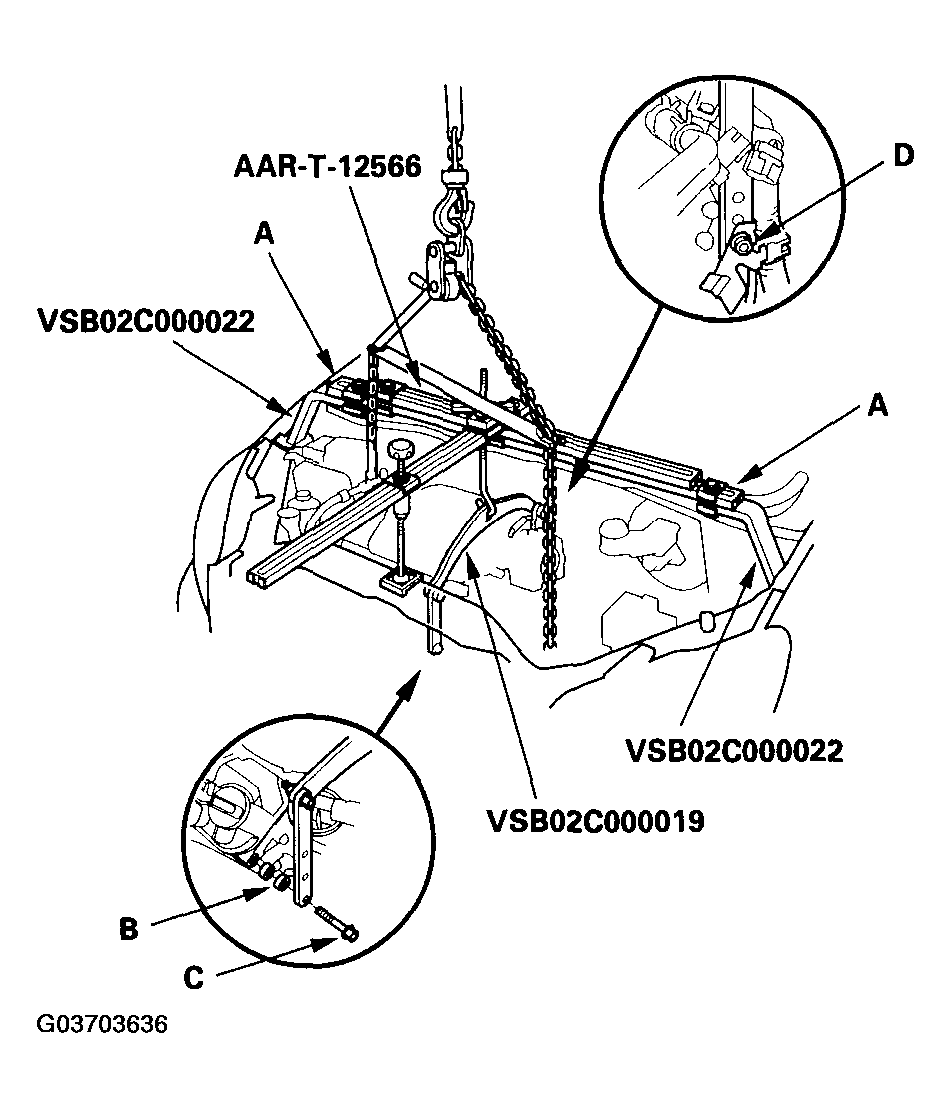 AAR-T-12566

D

A

VSB02C000022

A

VSB02C000022

VSB02C000019

B

C

G03703636