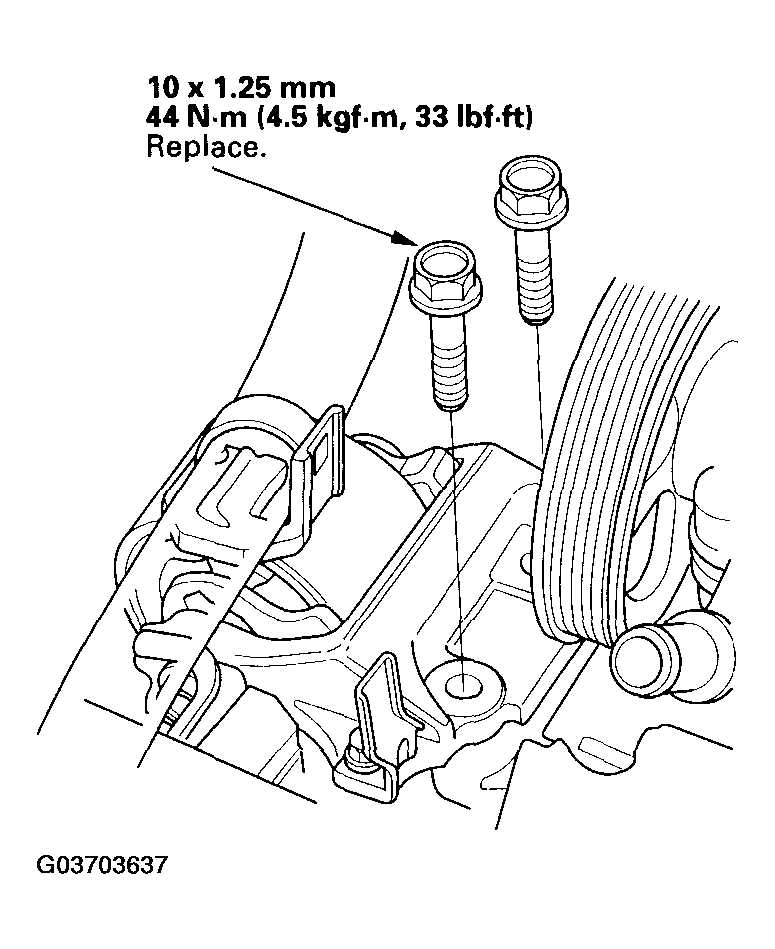 10 x 1.25 mm
44 N·m (4.5 kgf·m, 33 lbf·ft)
Replace.

G03703637