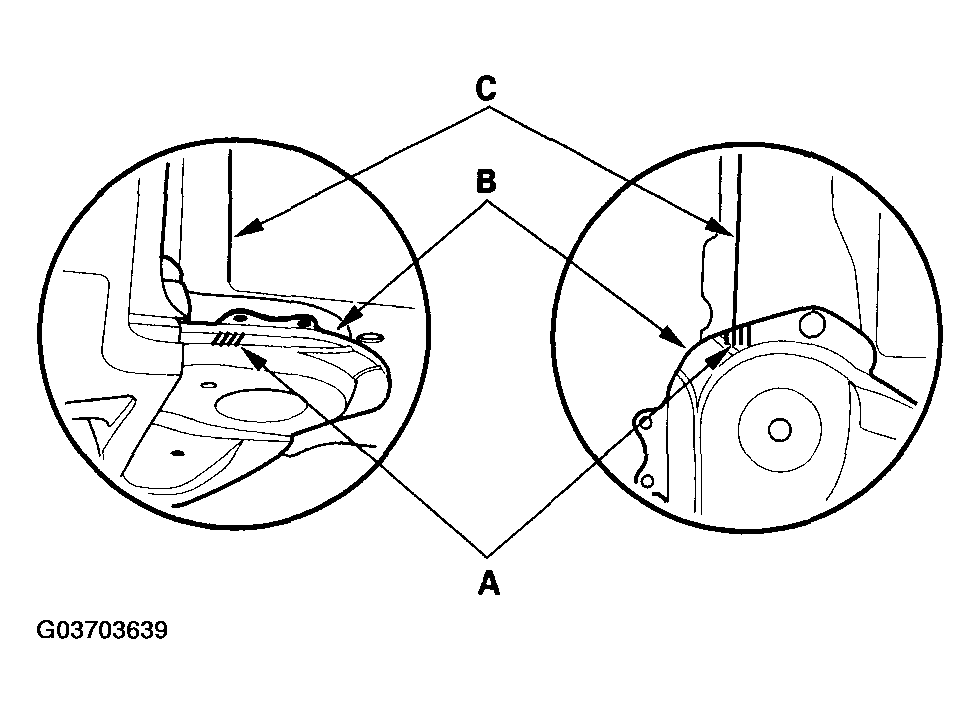 C

B

A

G03703639