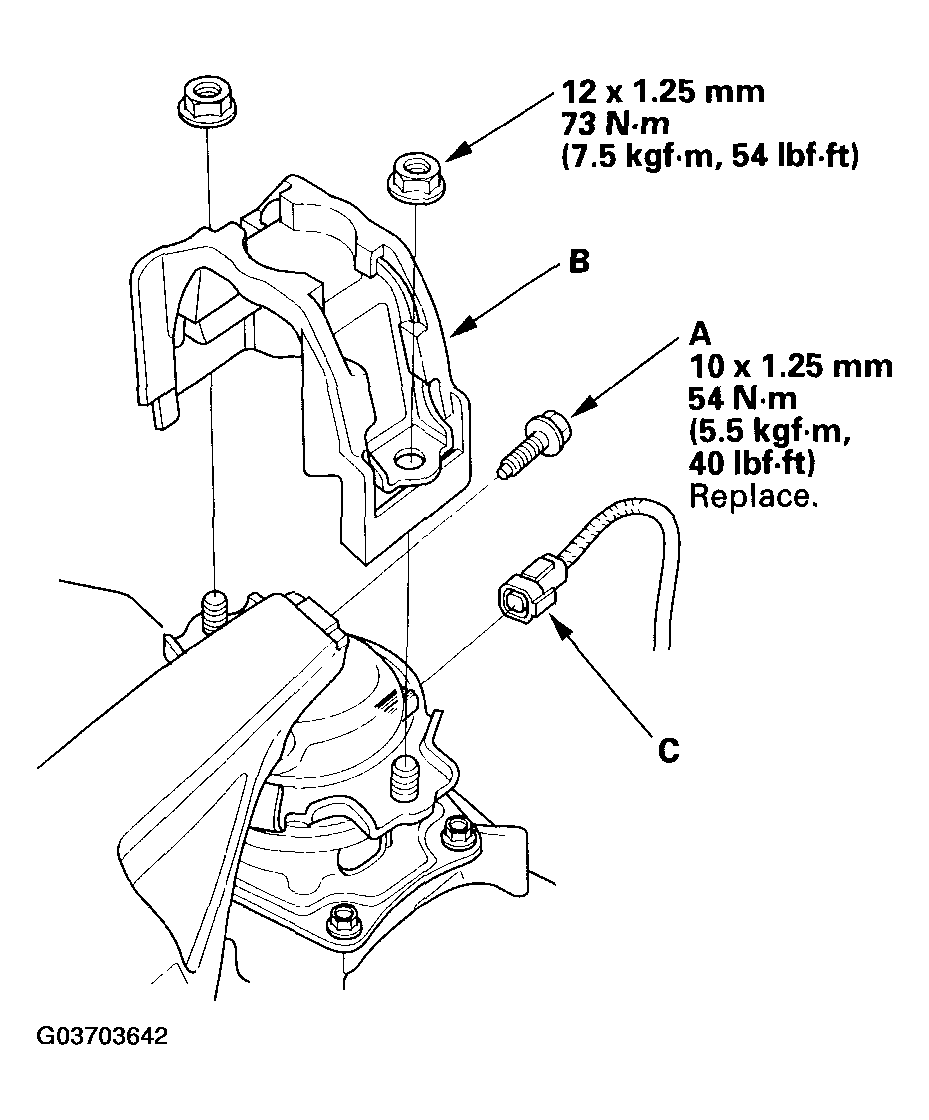 12 x 1.25 mm
73 N·m
(7.5 kgf·m, 54 lbf·ft)

B

A
10 x 1.25 mm
54 N·m
(5.5 kgf·m,
40 lbf·ft)
Replace.

C

G03703642