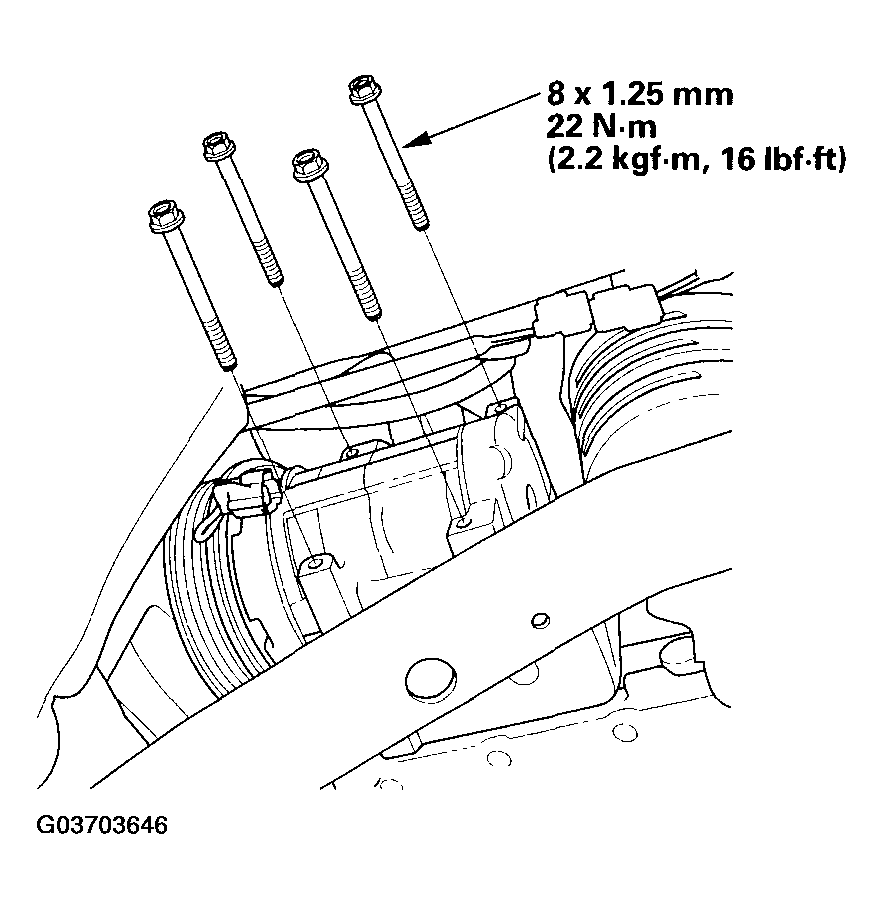 8 x 1.25 mm
22 N·m
(2.2 kgf·m, 16 lbf·ft)

G03703646