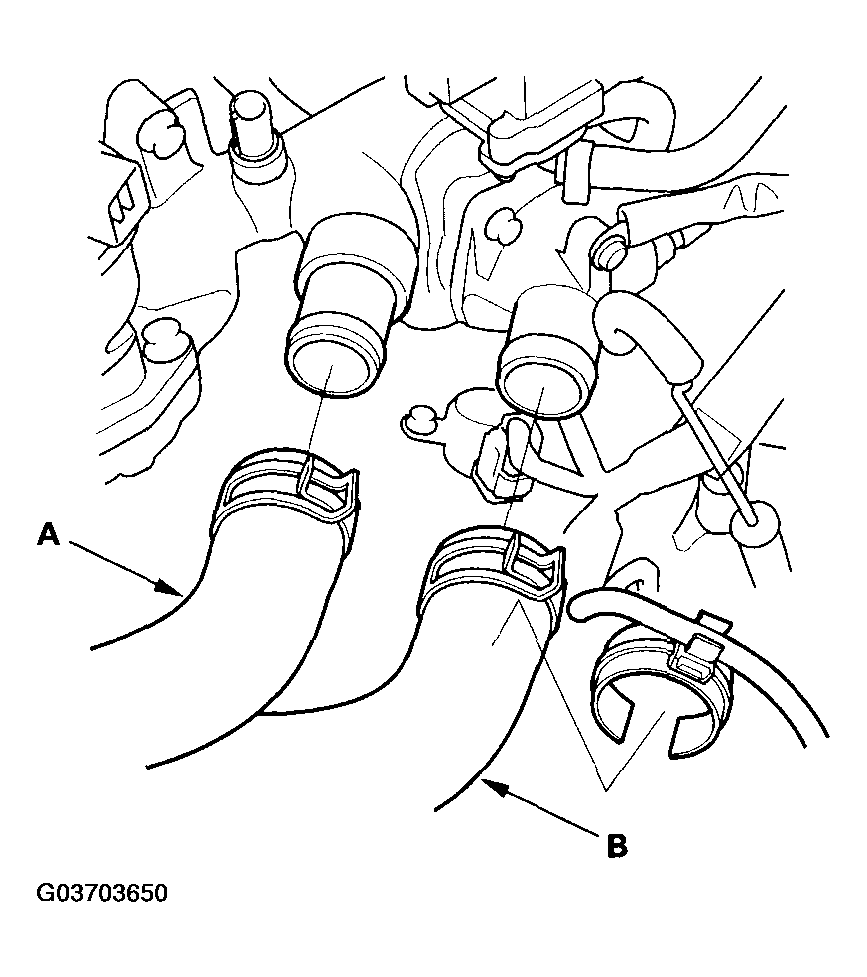 A

B

G03703650