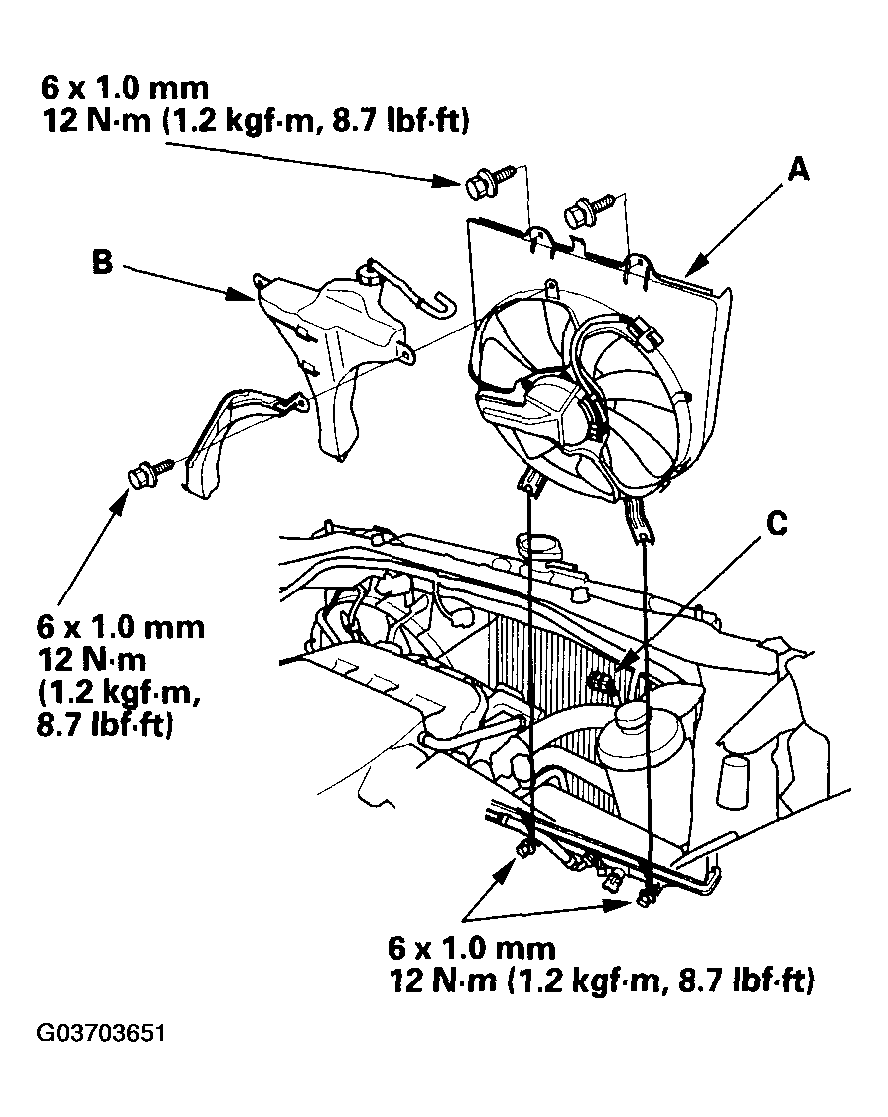 6 x 1.0 mm
12 N·m (1.2 kgf·m, 8.7 lbf·ft)

A

B

C

6 x 1.0 mm
12 N·m
(1.2 kgf·m,
8.7 lbf·ft)

6 x 1.0 mm
12 N·m (1.2 kgf·m, 8.7 lbf·ft)

G03703651