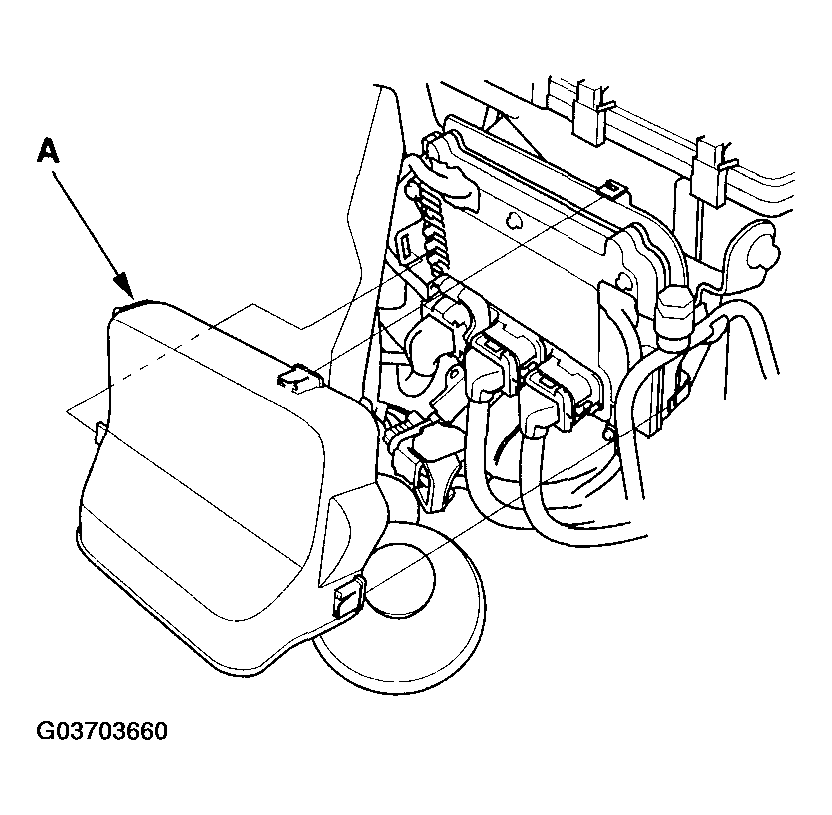 A

G03703660