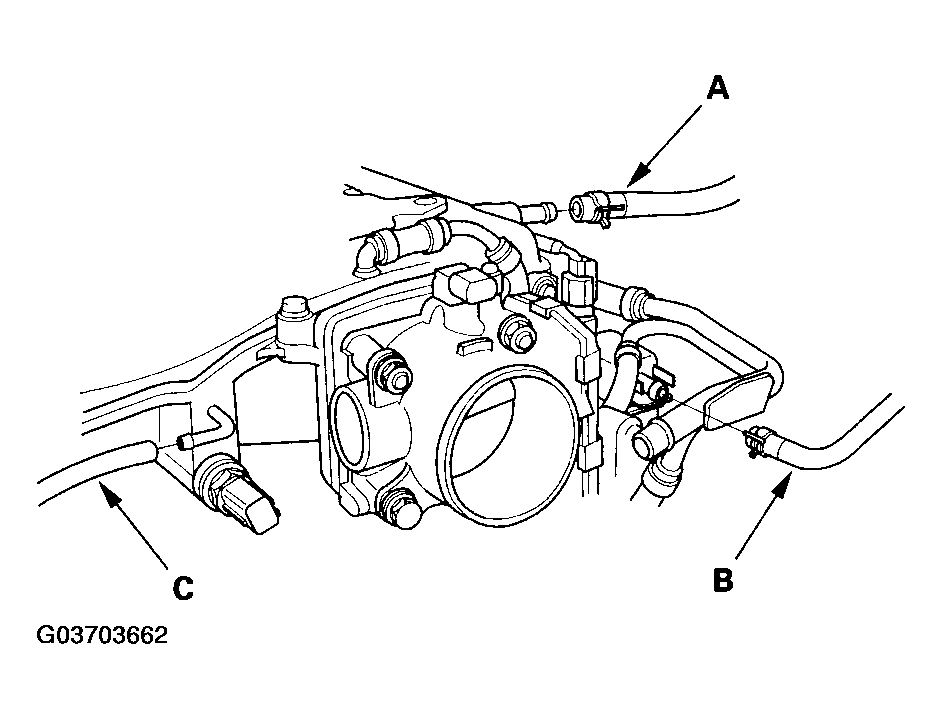 A

B

C

G03703662