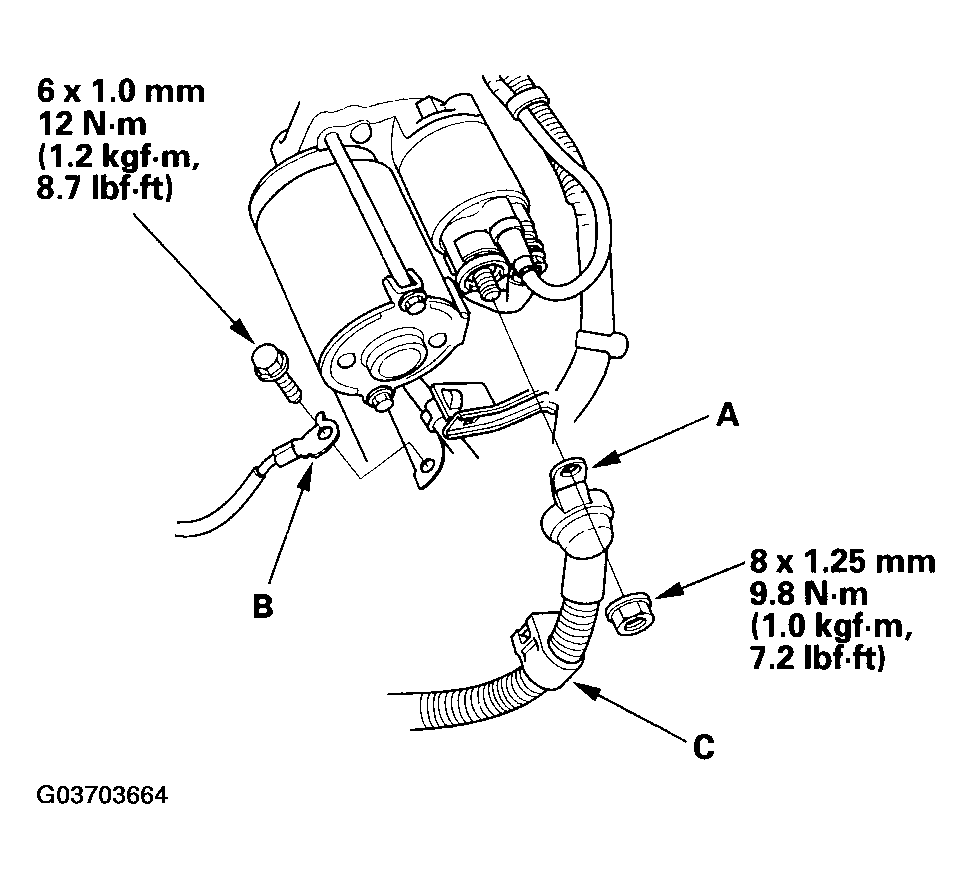 6 x 1.0 mm
12 N·m
(1.2 kgf·m,
8.7 lbf·ft)

A

B

8 x 1.25 mm
9.8 N·m
(1.0 kgf·m,
7.2 lbf·ft)

C

G03703664