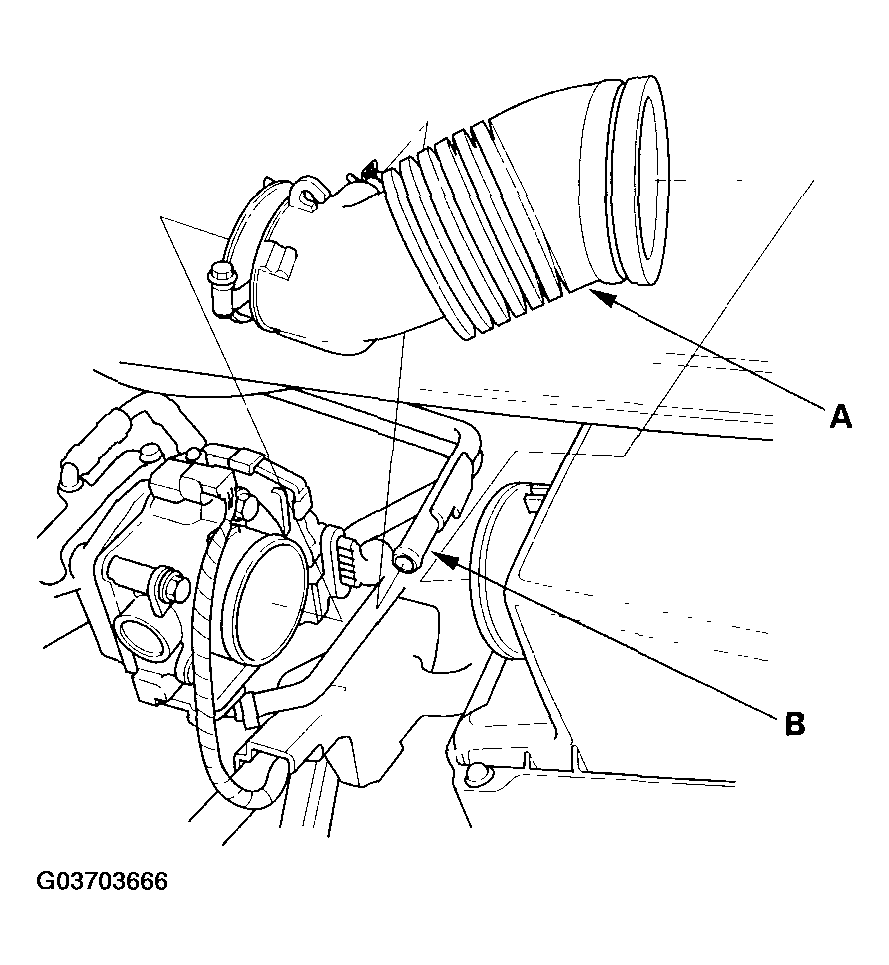 A

B

G03703666