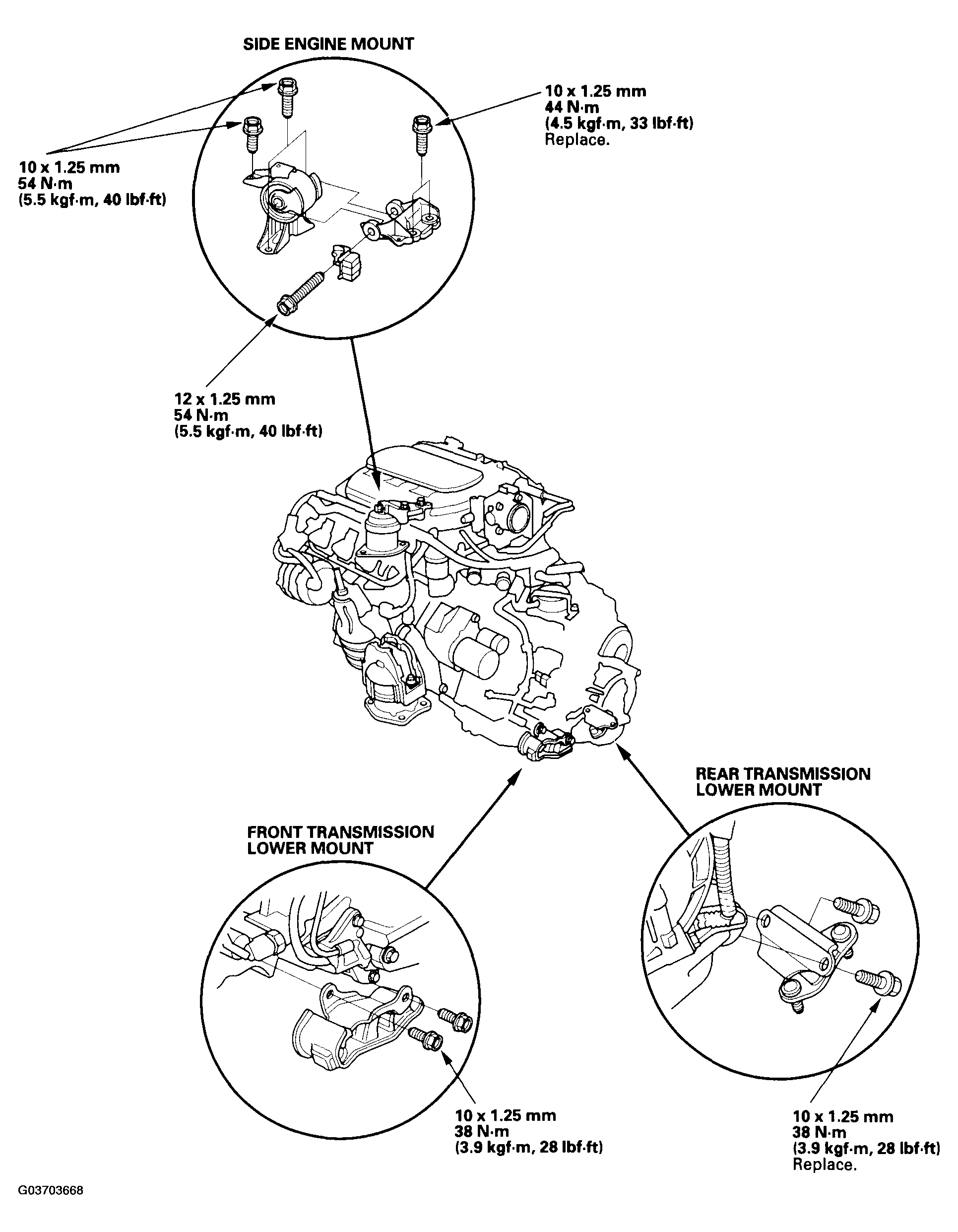 SIDE ENGINE MOUNT

10 x 1.25 mm
44 N·m
(4.5 kgf·m, 33 lbf·ft)
Replace.

10 x 1.25 mm
54 N·m
(5.5 kgf·m, 40 lbf·ft)

12 x 1.25 mm
54 N·m
(5.5 kgf·m, 40 lbf·ft)

REAR TRANSMISSION LOWER MOUNT

FRONT TRANSMISSION LOWER MOUNT

10 x 1.25 mm
38 N·m
(3.9 kgf·m, 28 lbf·ft)

10 x 1.25 mm
38 N·m
(3.9 kgf·m, 28 lbf·ft)
Replace.

G03703668