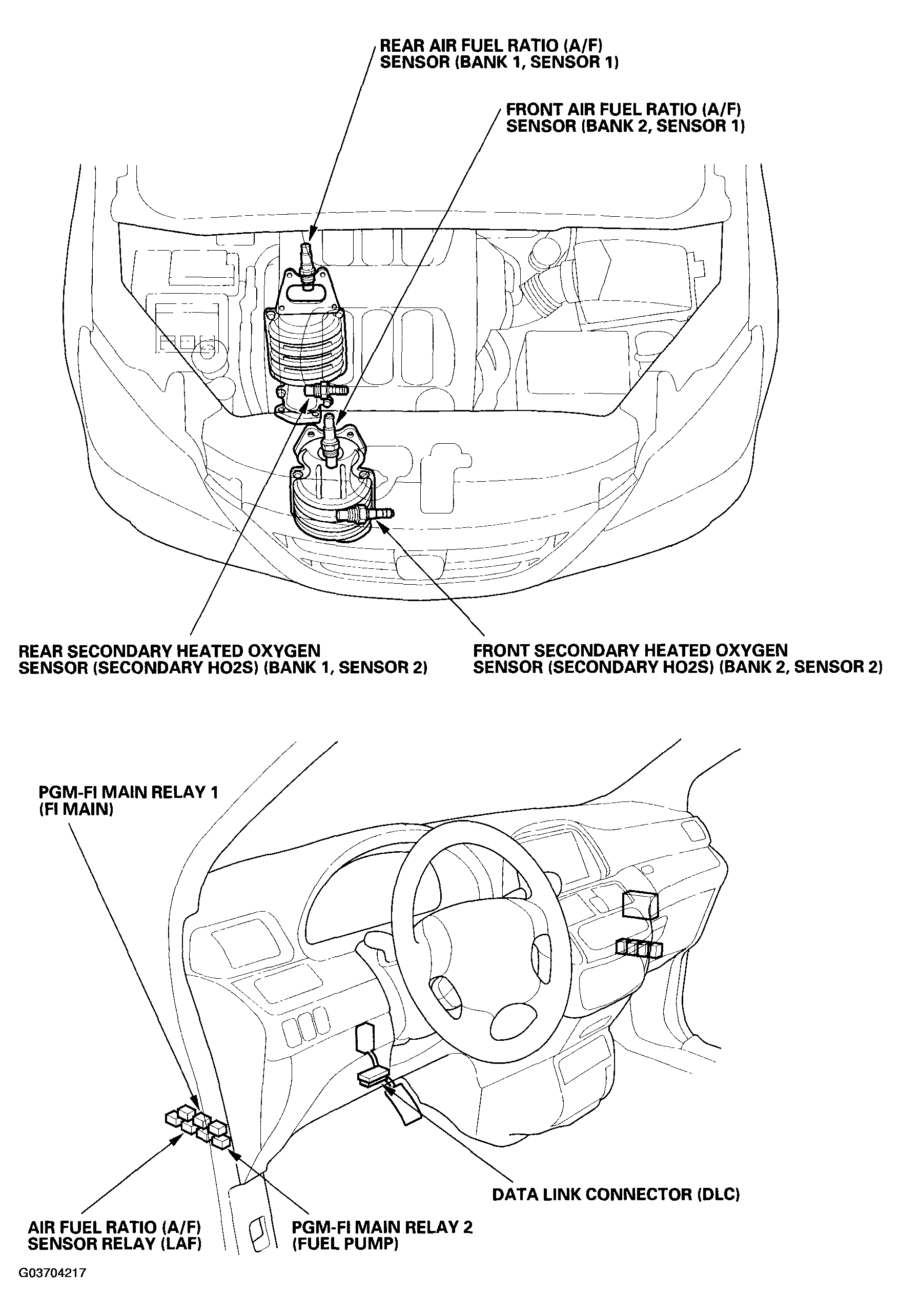 REAR AIR FUEL RATIO (A/F) SENSOR (BANK 1, SENSOR 1)

FRONT AIR FUEL RATIO (A/F) SENSOR (BANK 2, SENSOR 1)

REAR SECONDARY HEATED OXYGEN SENSOR (SECONDARY HO2S) (BANK 1, SENSOR 2)

FRONT SECONDARY HEATED OXYGEN SENSOR (SECONDARY HO2S) (BANK 2, SENSOR 2)

PGM-FI MAIN RELAY 1 (FI MAIN)

DATA LINK CONNECTOR (DLC)

AIR FUEL RATIO (A/F) SENSOR RELAY (LAF)

PGM-FI MAIN RELAY 2 (FUEL PUMP)

G03704217