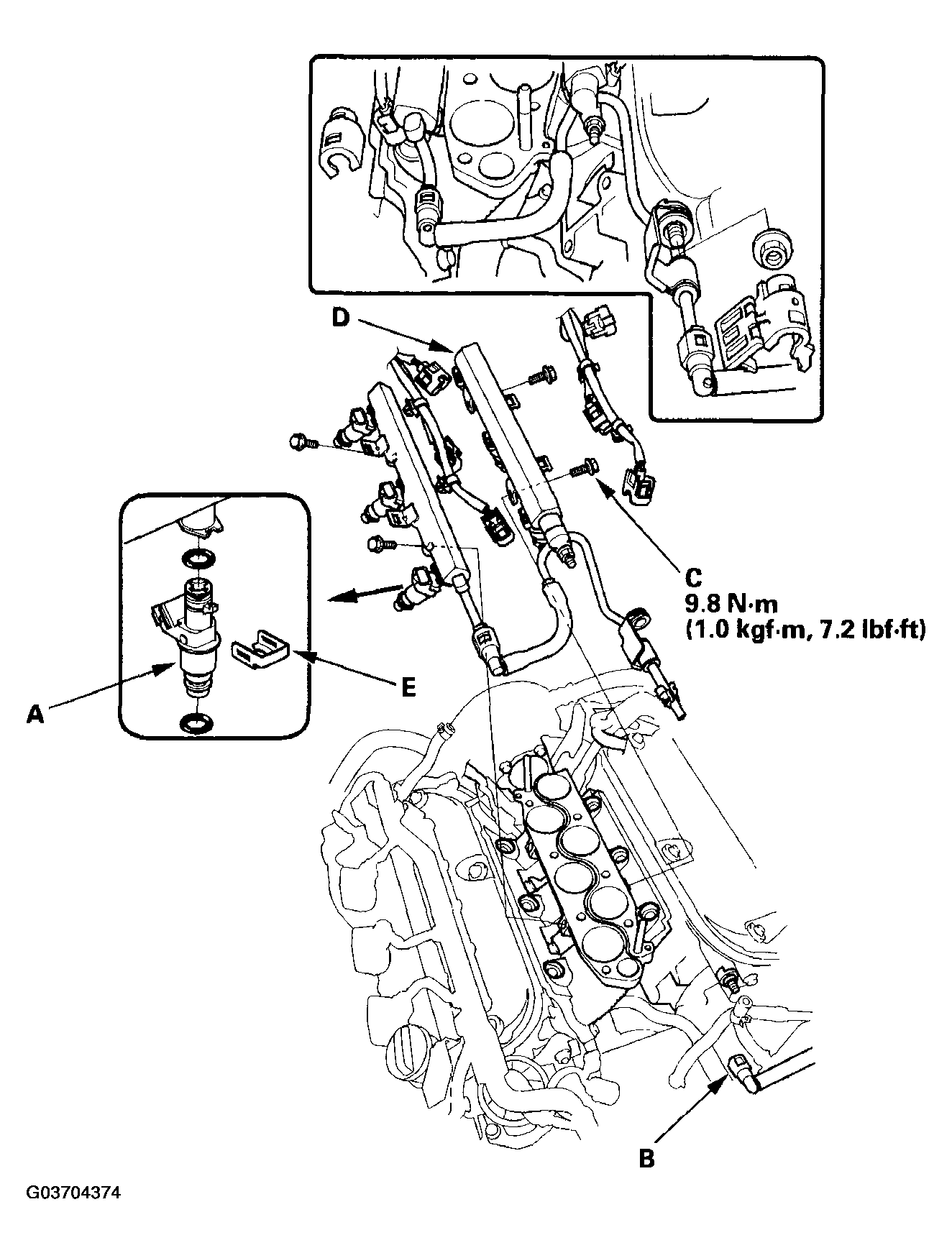 D

C
9.8 N·m
(1.0 kgf·m, 7.2 lbf·ft)

E

A

B

G03704374