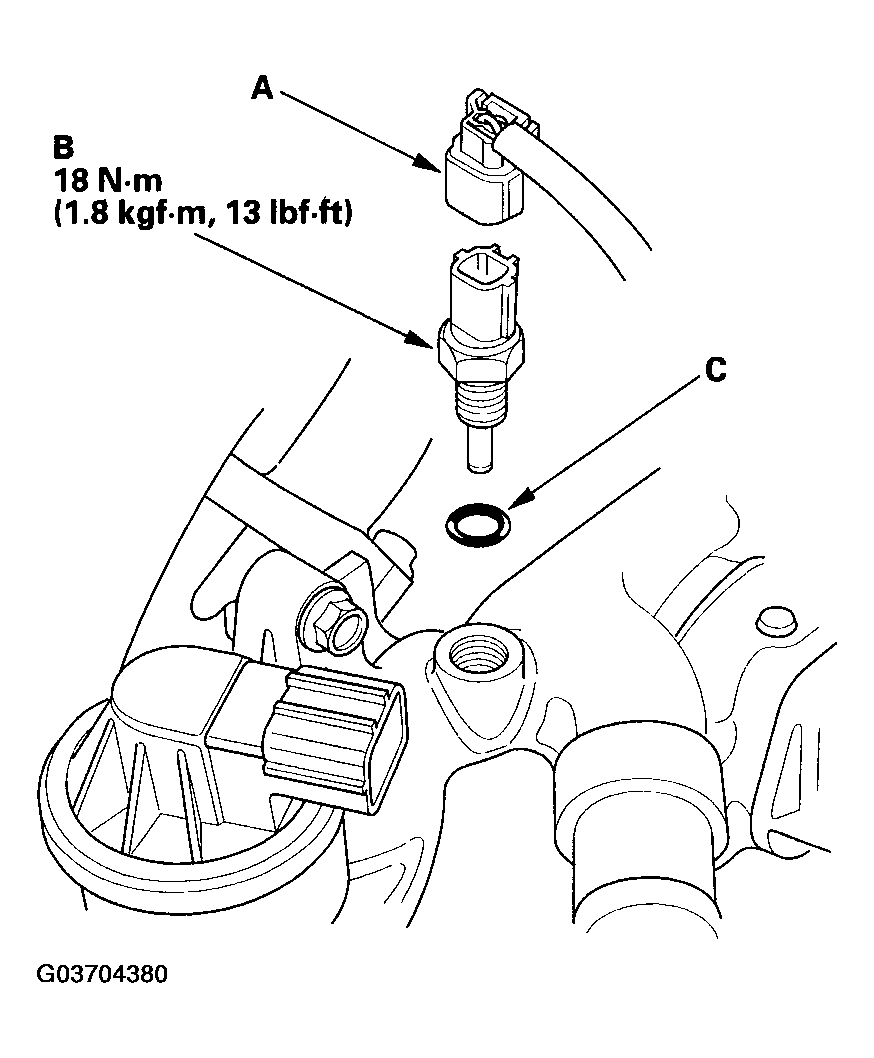 A

B
18 N·m
(1.8 kgf·m, 13 lbf·ft)

C

G03704380