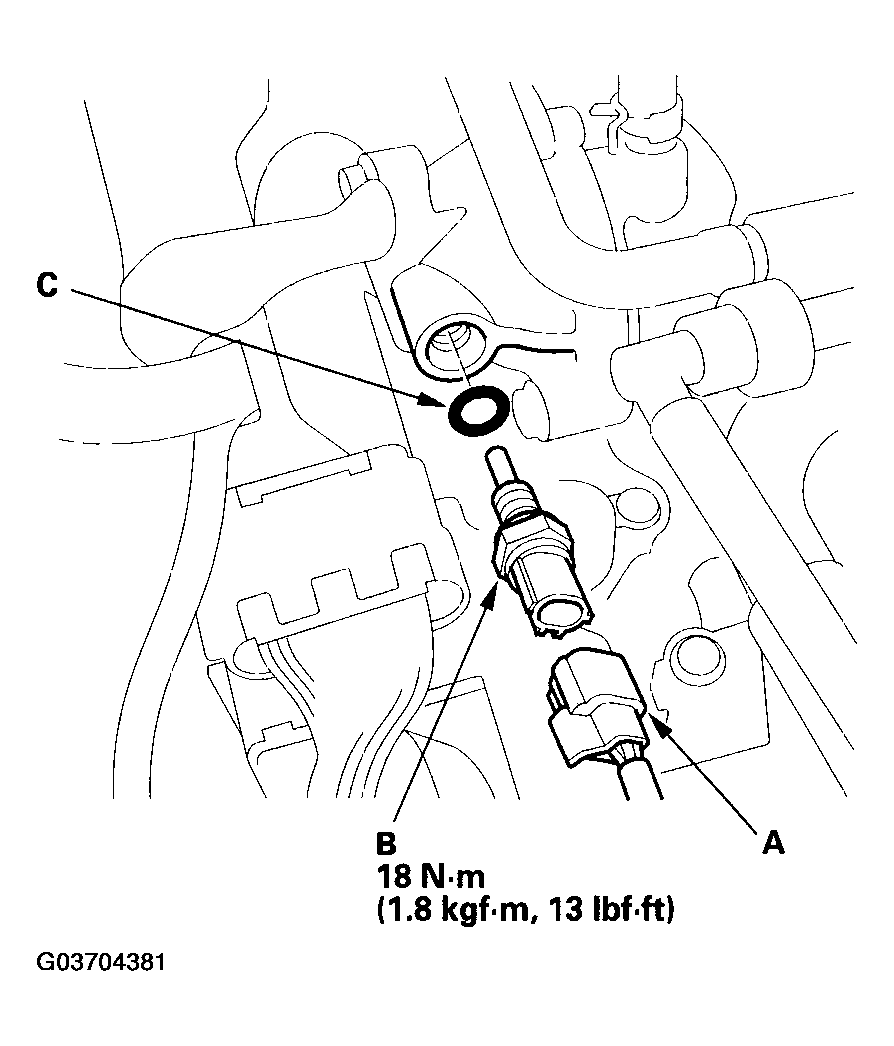 C

B
18 N·m
(1.8 kgf·m, 13 lbf·ft)

A

G03704381