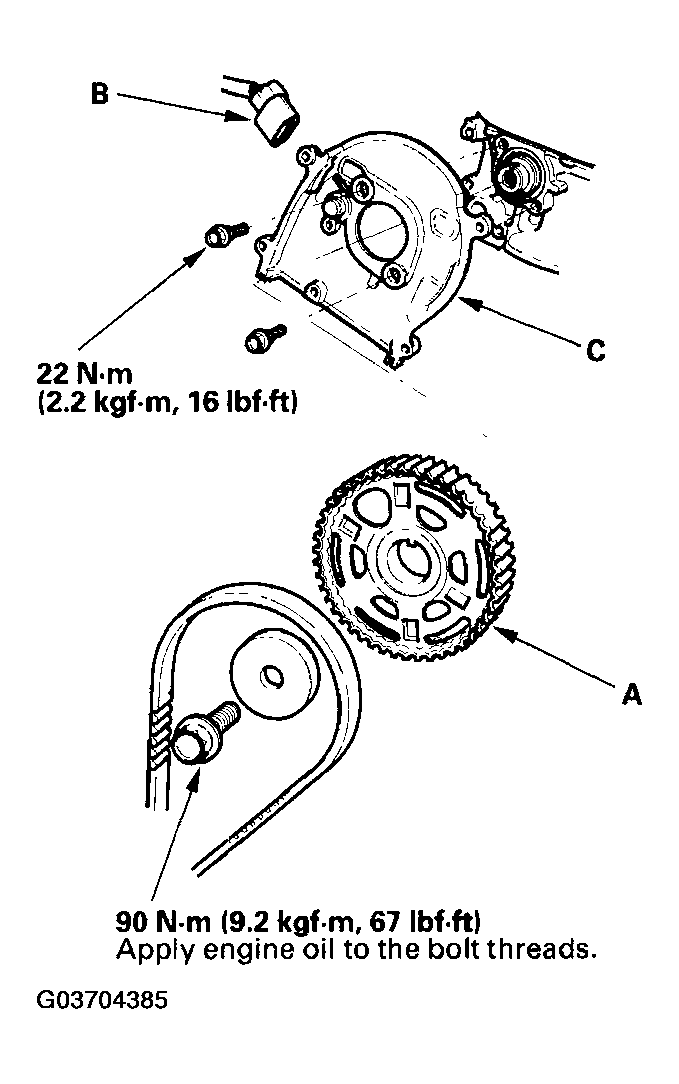 B

C

22 N·m
(2.2 kgf·m, 16 lbf·ft)

A

90 N·m (9.2 kgf·m, 67 lbf·ft)
Apply engine oil to the bolt threads.

G03704385