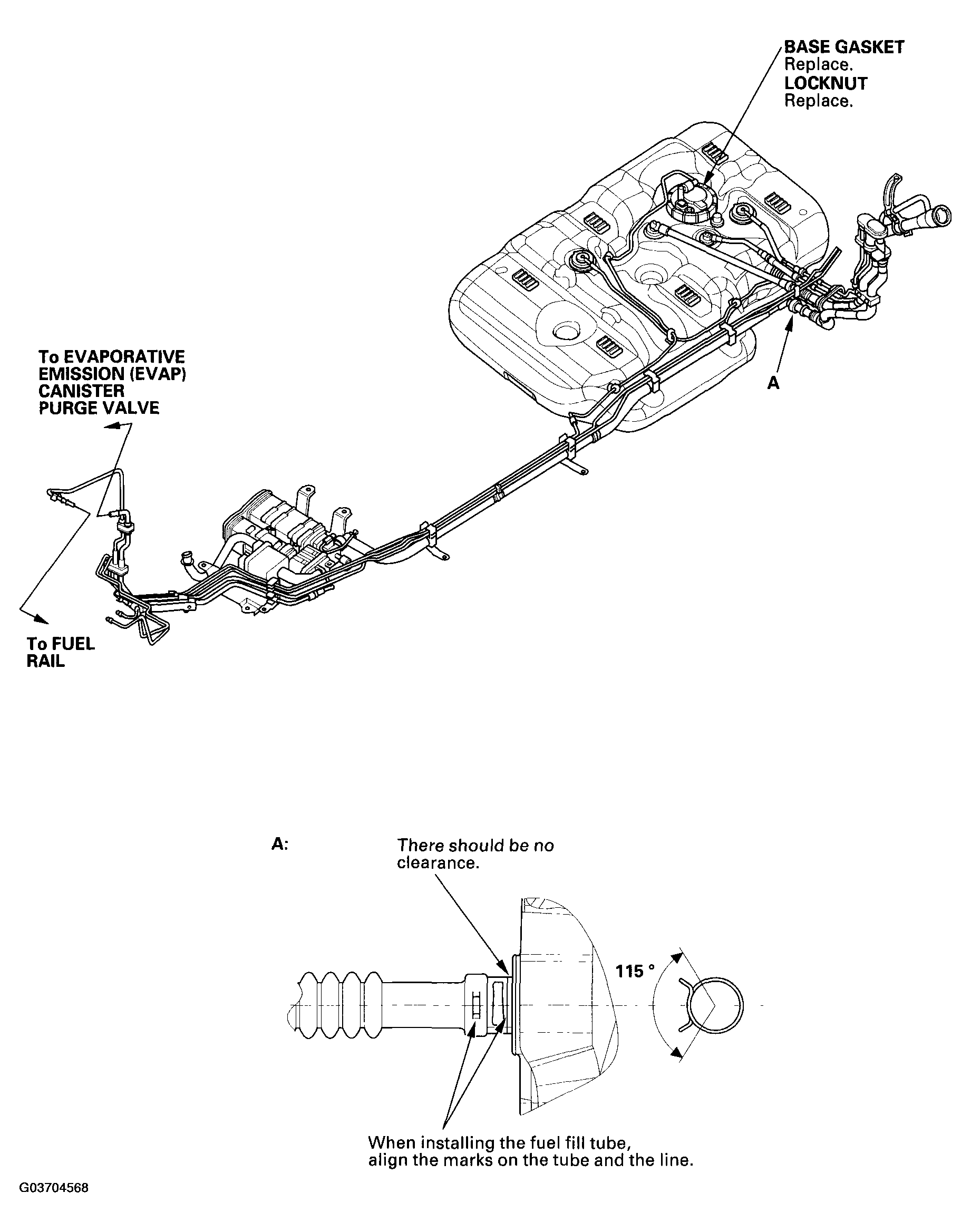 BASE GASKET
Replace.
LOCKNUT
Replace.

To EVAPORATIVE EMISSION (EVAP) CANISTER PURGE VALVE

A

To FUEL RAIL

A:

There should be no clearance.

115 °

When installing the fuel fill tube, align the marks on the tube and the line.

G03704568