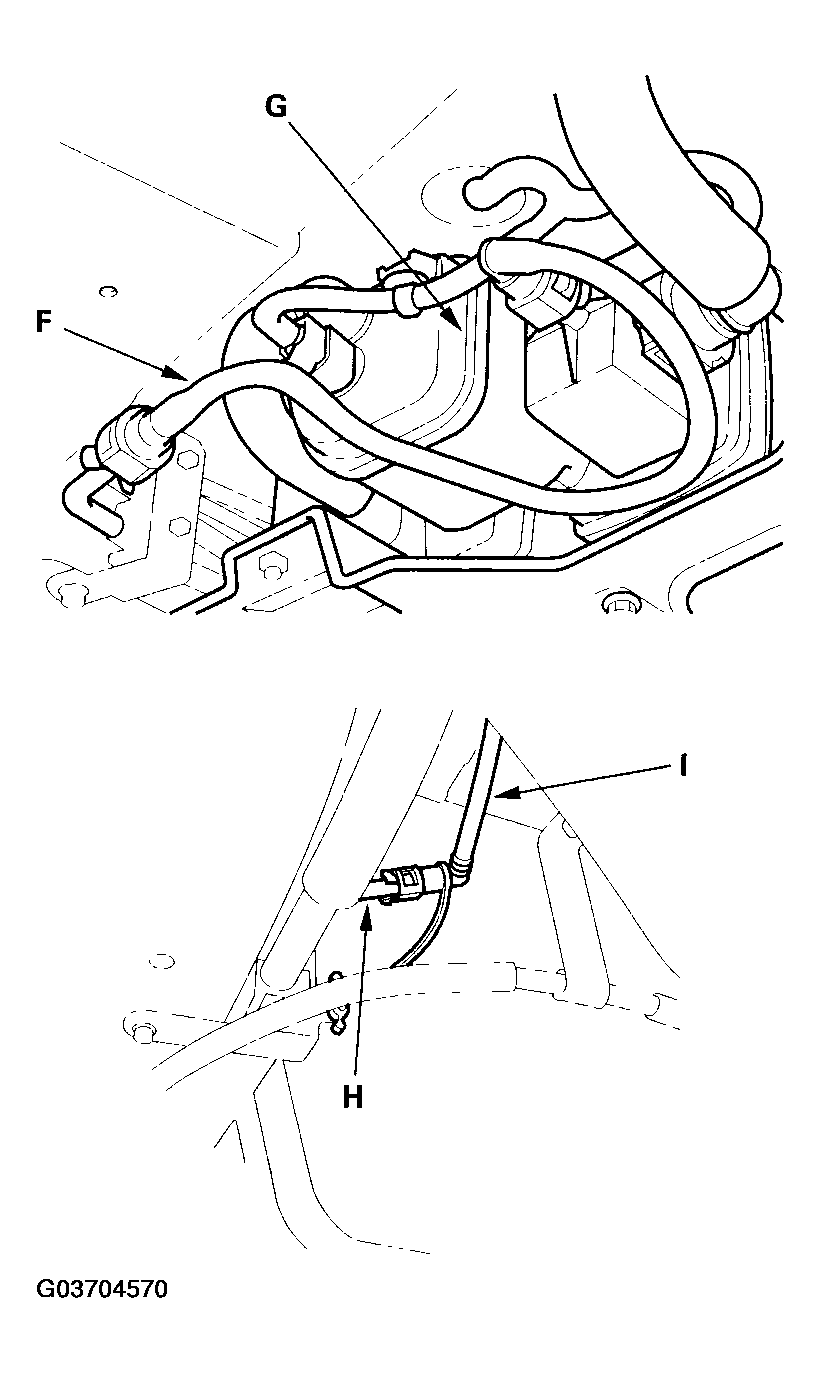 G
F
I
H
G03704570