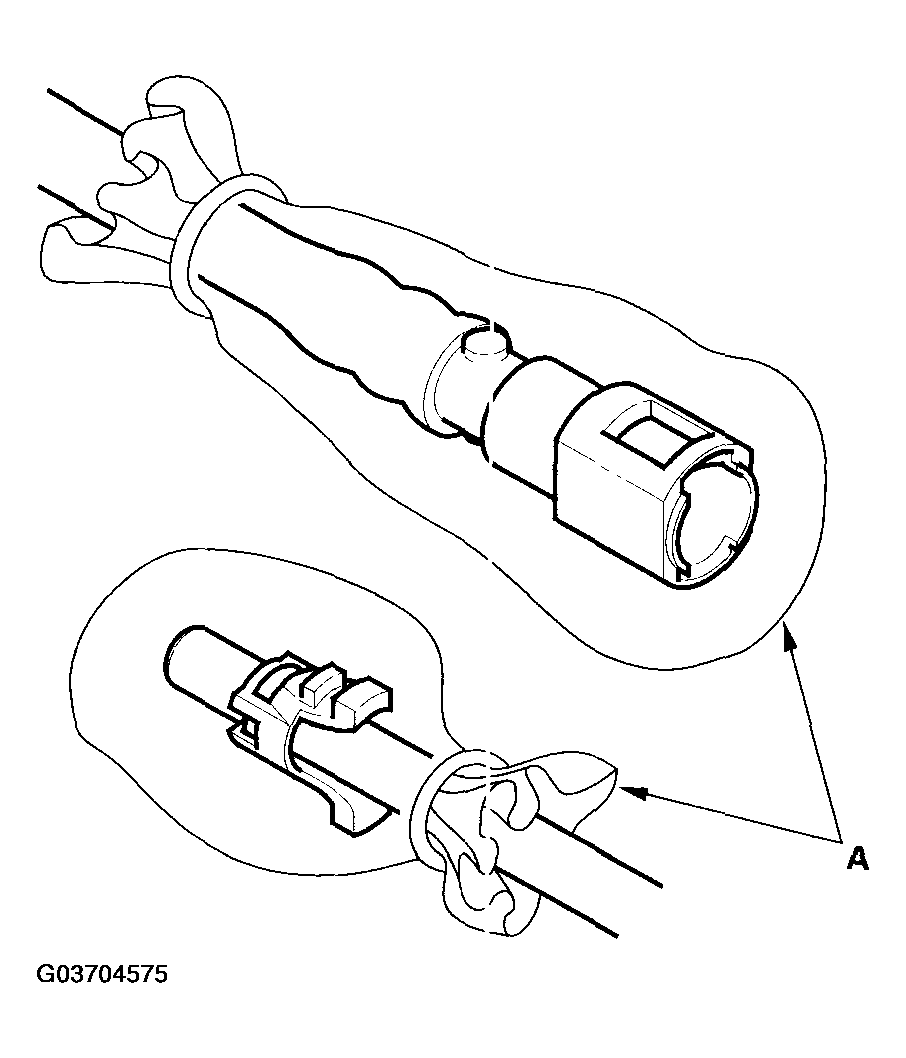 A

G03704575