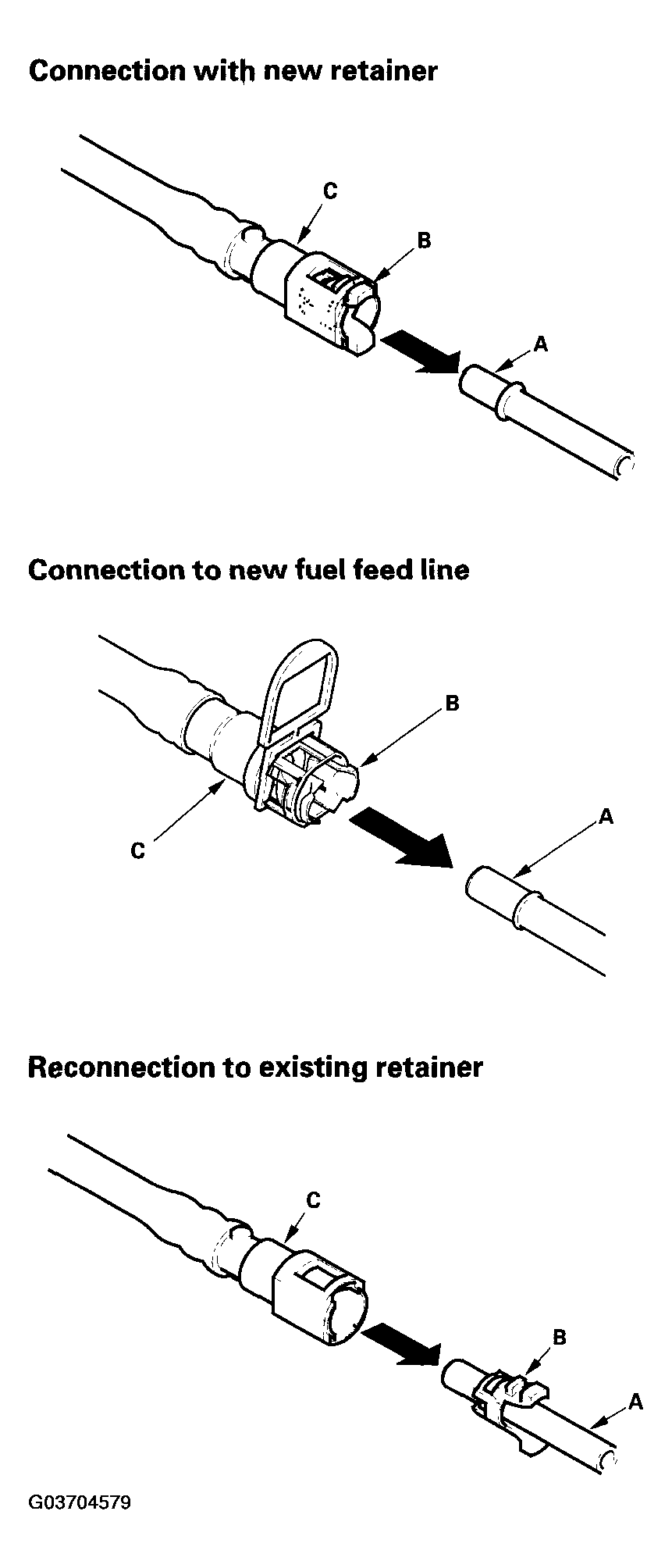 Connection with new retainer

C

B

A

Connection to new fuel feed line

B

C

A

Reconnection to existing retainer

C

B

A

G03704579