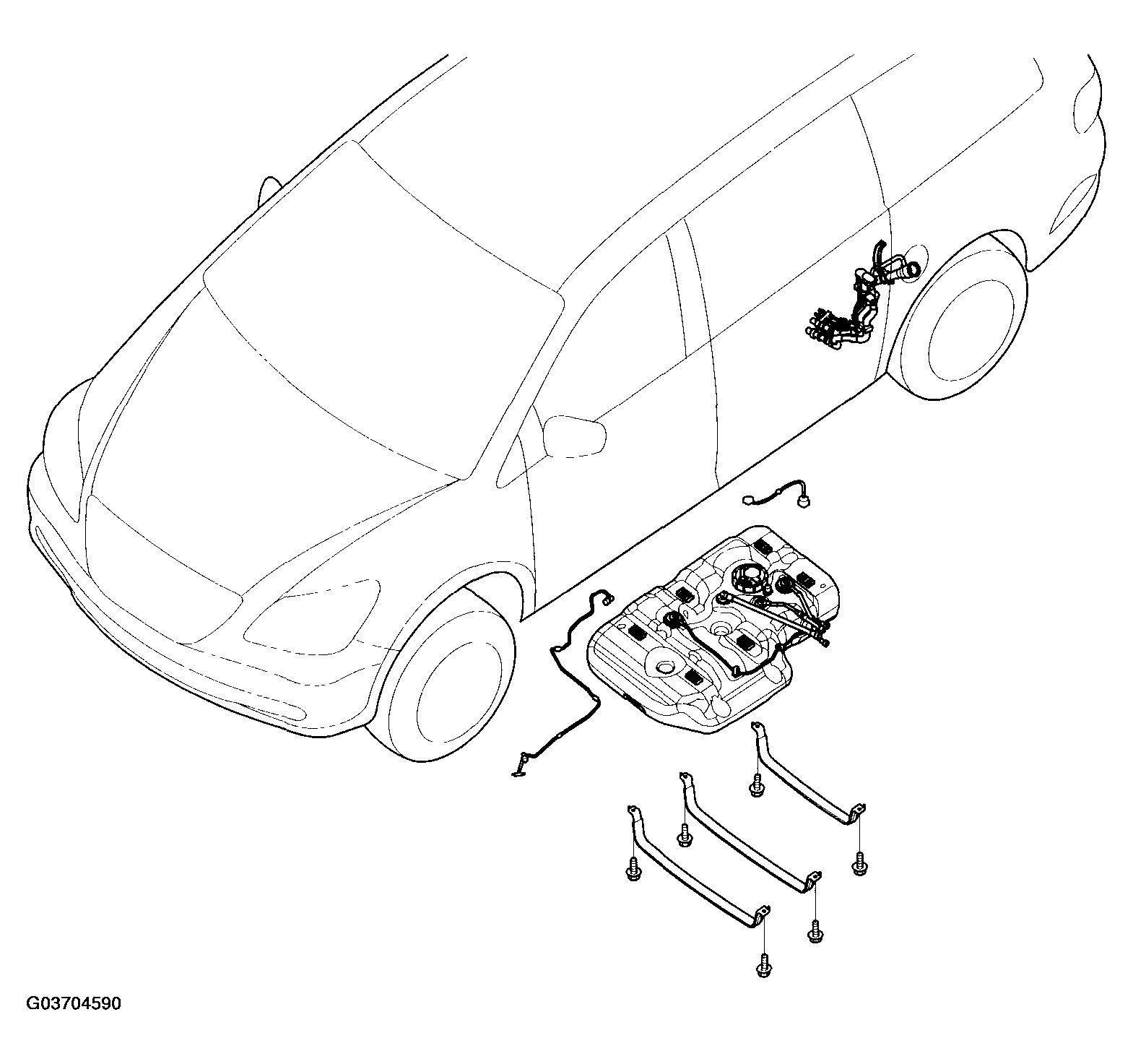 G03704590