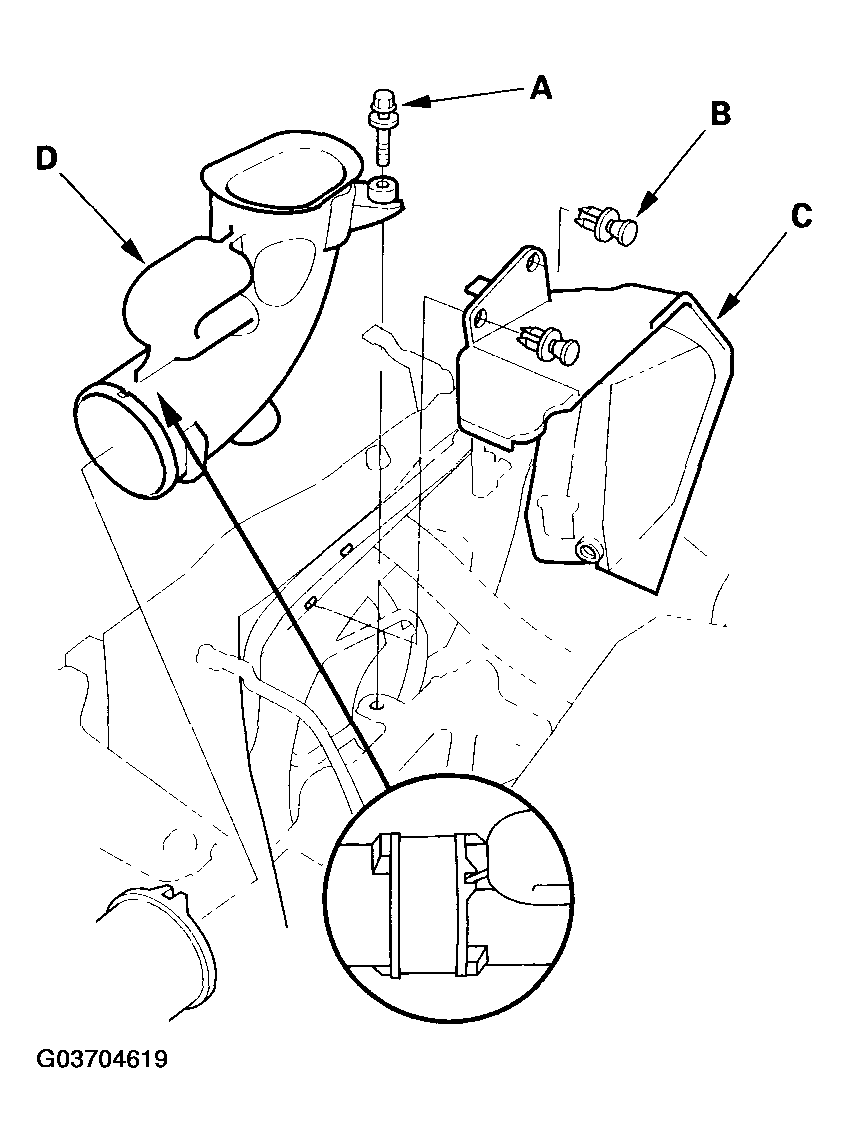 A
B
D
C
G03704619