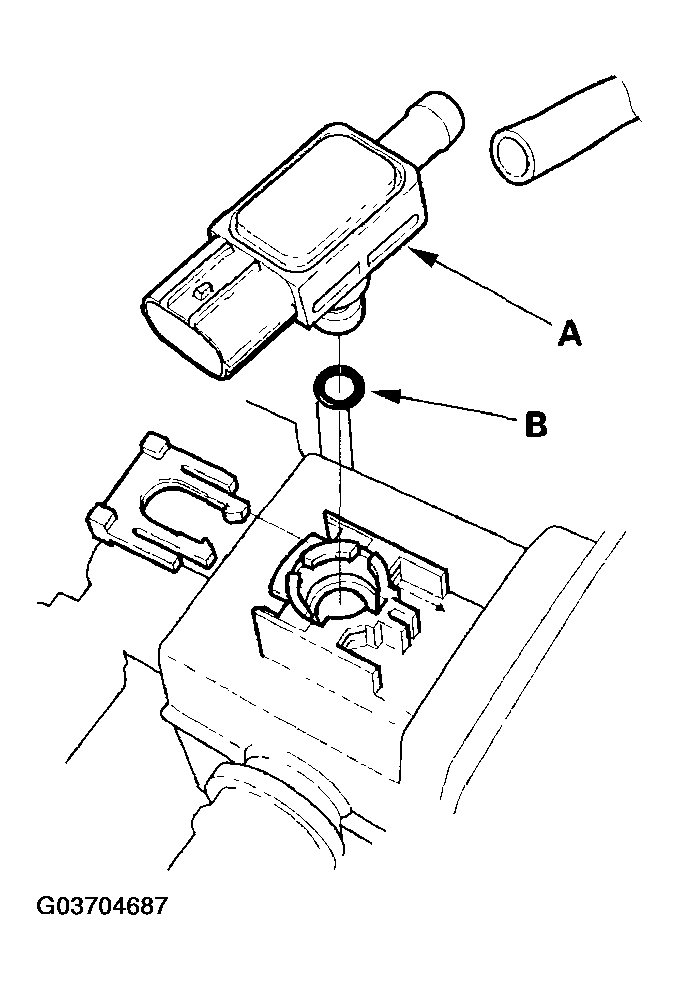 A

B

G03704687