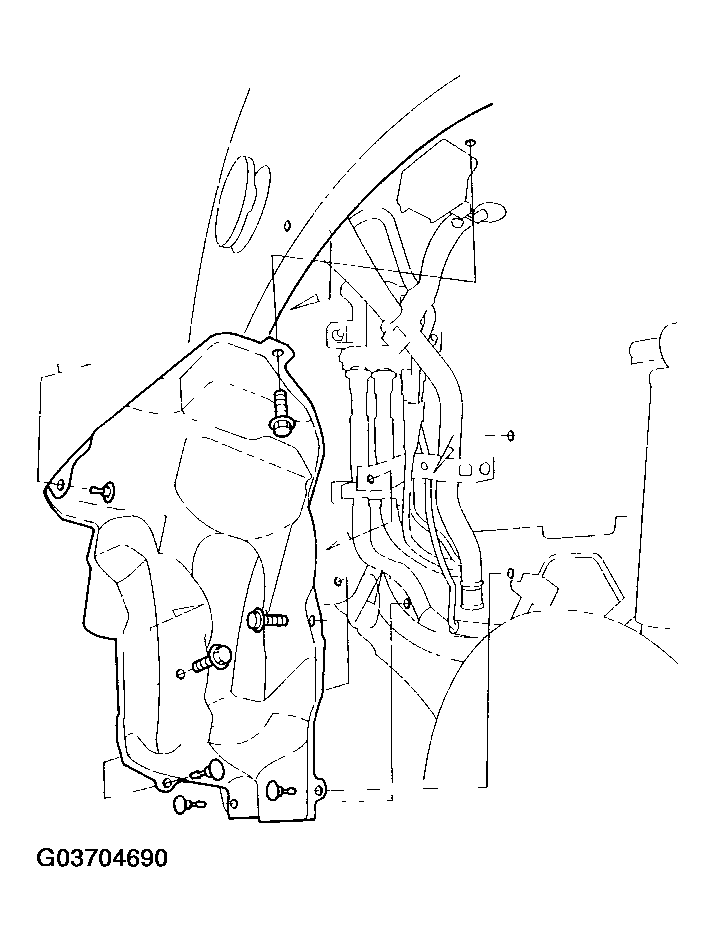 G03704690