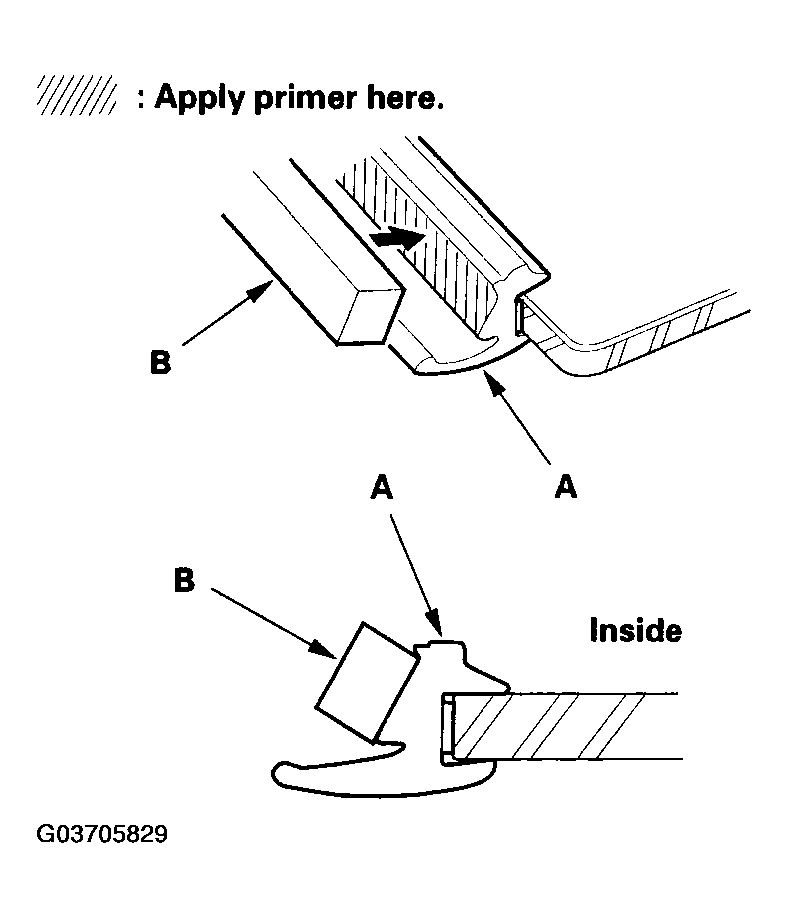 : Apply primer here.

B

A

A

B

Inside

G03705829