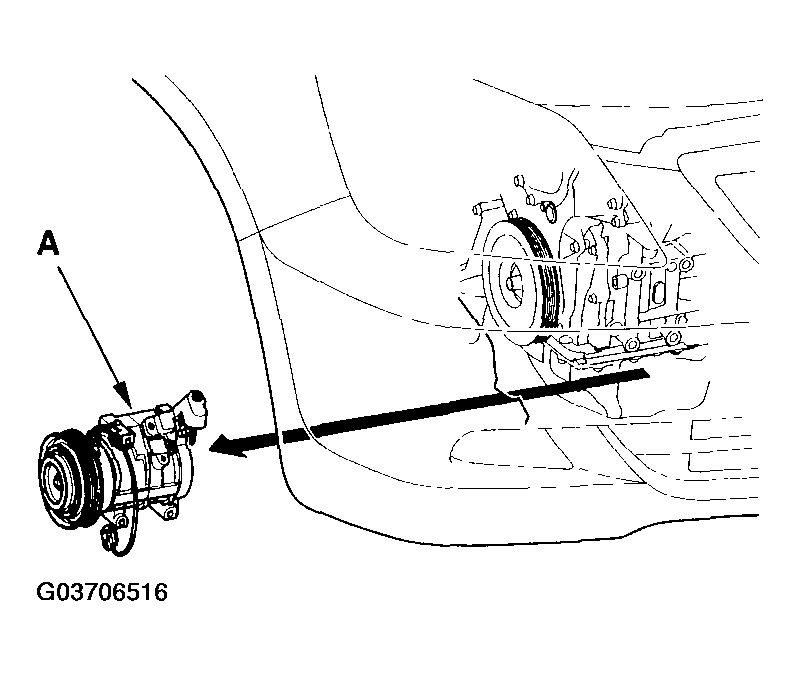 A

G03706516