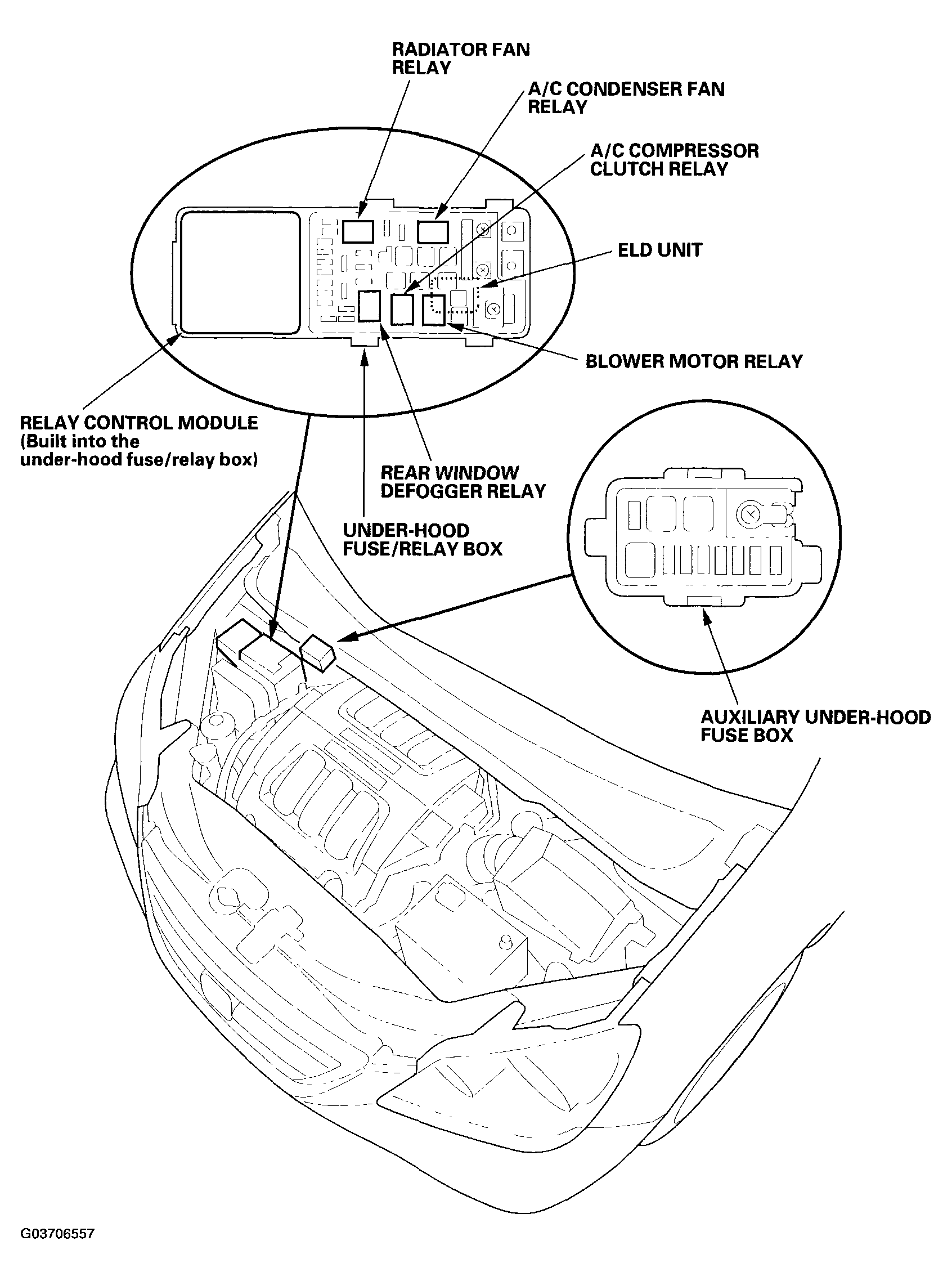 RADIATOR FAN RELAY

A/C CONDENSER FAN RELAY

A/C COMPRESSOR CLUTCH RELAY

ELD UNIT

BLOWER MOTOR RELAY

RELAY CONTROL MODULE (Built into the under-hood fuse/relay box)

REAR WINDOW DEFOGGER RELAY

UNDER-HOOD FUSE/RELAY BOX

AUXILIARY UNDER-HOOD FUSE BOX

G03706557