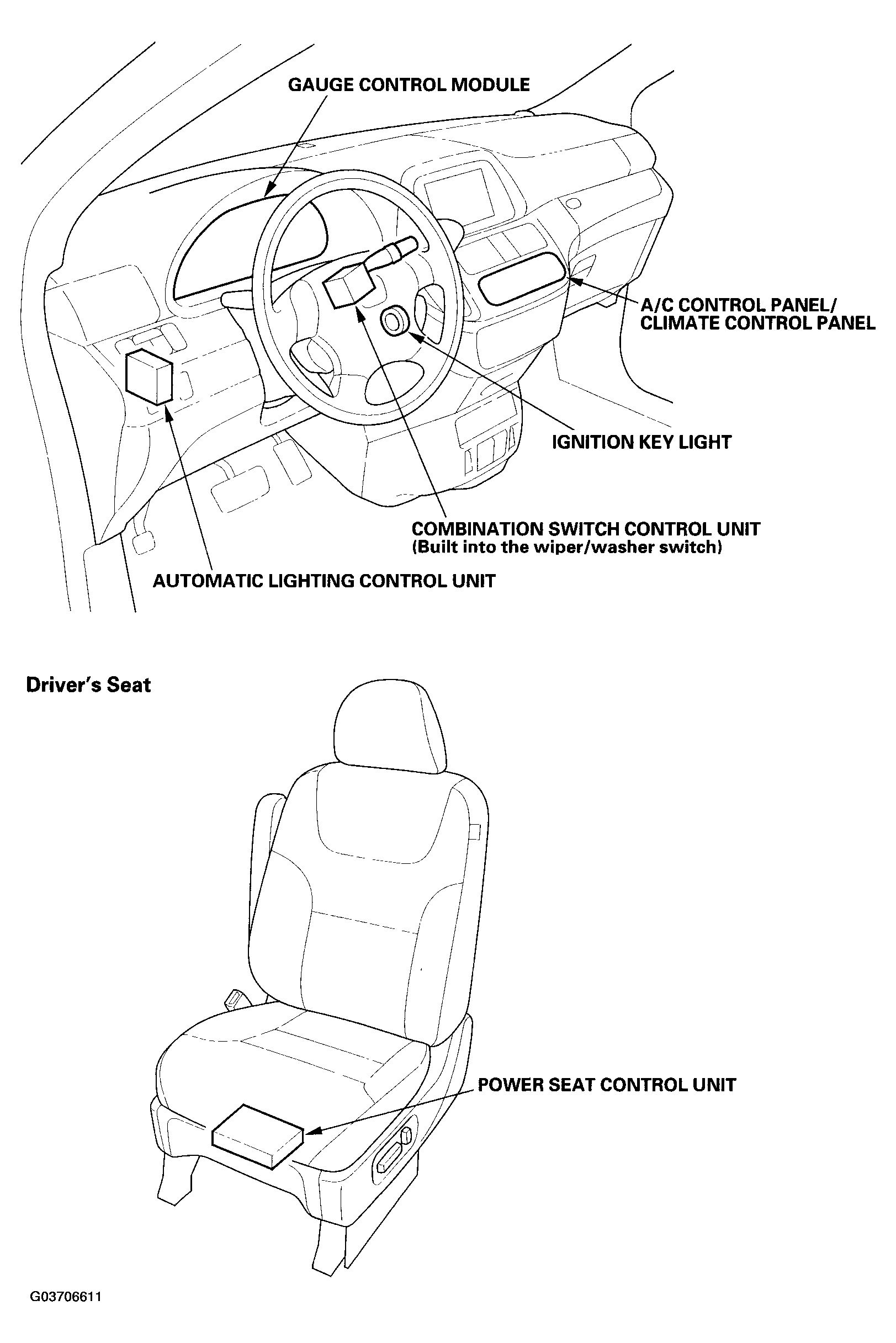 GAUGE CONTROL MODULE

A/C CONTROL PANEL/
CLIMATE CONTROL PANEL

IGNITION KEY LIGHT

COMBINATION SWITCH CONTROL UNIT
(Built into the wiper/washer switch)

AUTOMATIC LIGHTING CONTROL UNIT

Driver's Seat

POWER SEAT CONTROL UNIT

G03706611