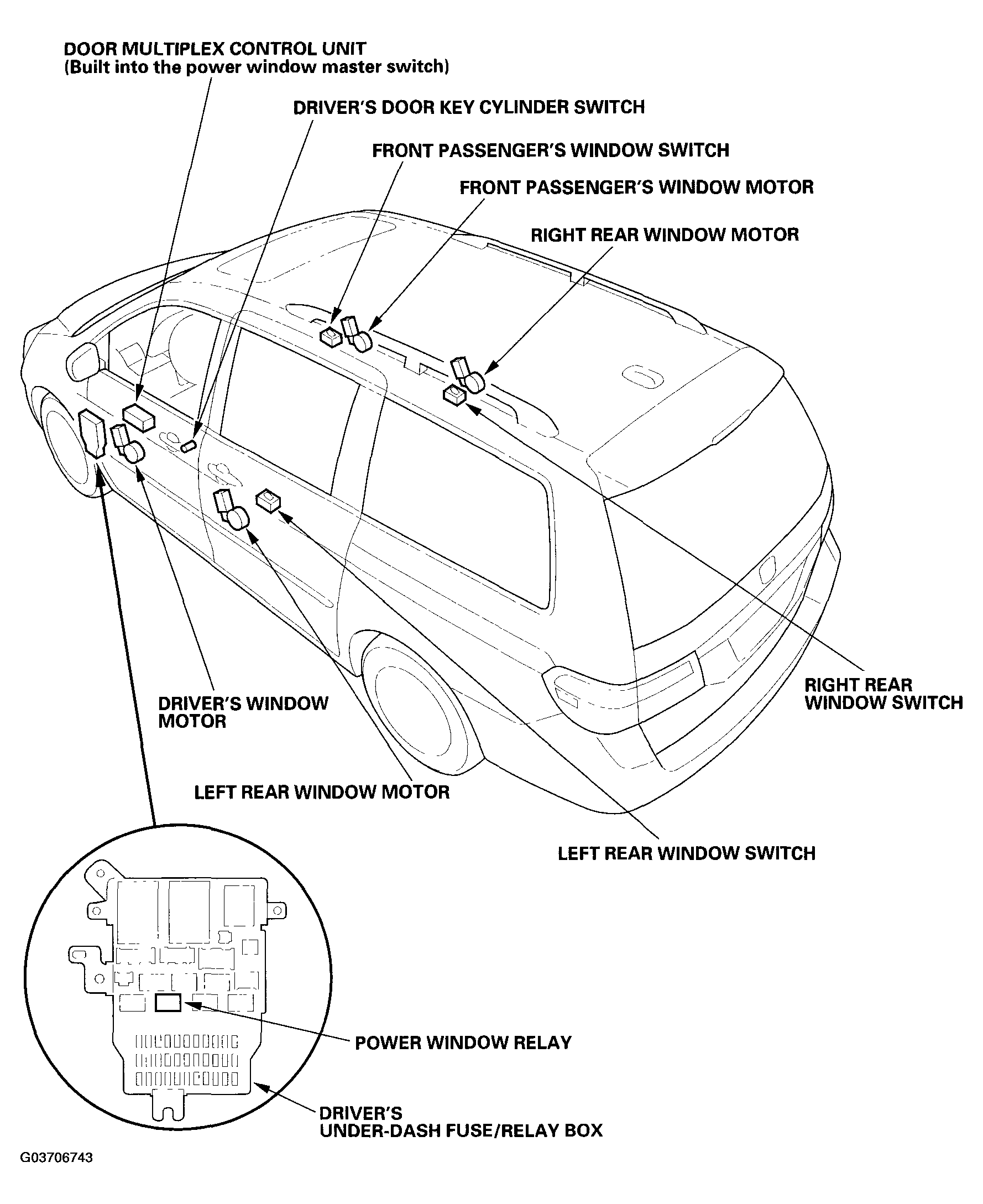 DOOR MULTIPLEX CONTROL UNIT
(Built into the power window master switch)

DRIVER'S DOOR KEY CYLINDER SWITCH

FRONT PASSENGER'S WINDOW SWITCH

FRONT PASSENGER'S WINDOW MOTOR

RIGHT REAR WINDOW MOTOR

RIGHT REAR WINDOW SWITCH

DRIVER'S WINDOW MOTOR

LEFT REAR WINDOW MOTOR

LEFT REAR WINDOW SWITCH

POWER WINDOW RELAY

DRIVER'S UNDER-DASH FUSE/RELAY BOX

G03706743