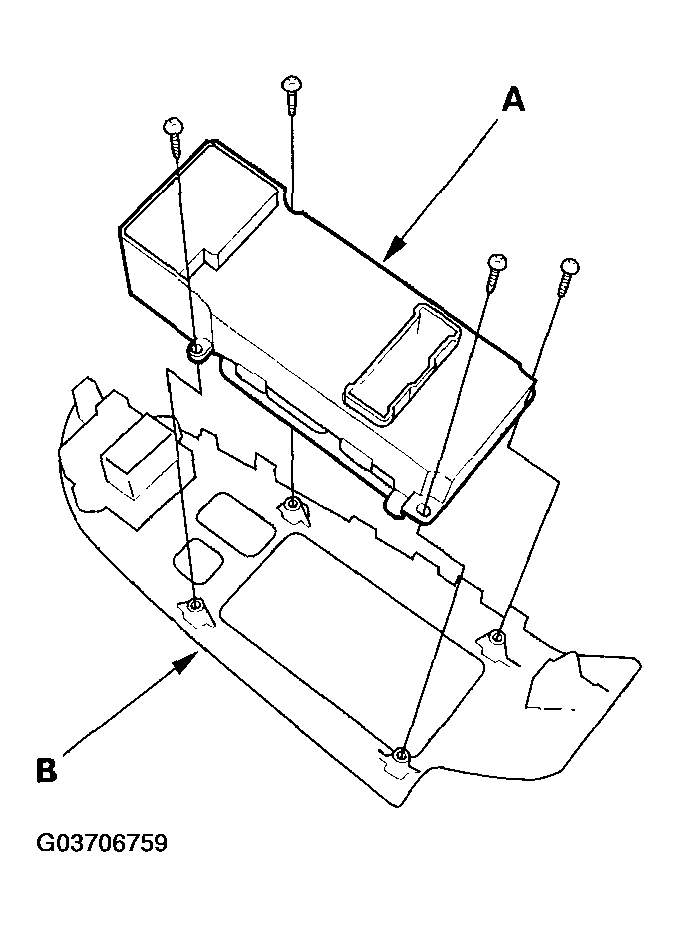 A

B

G03706759