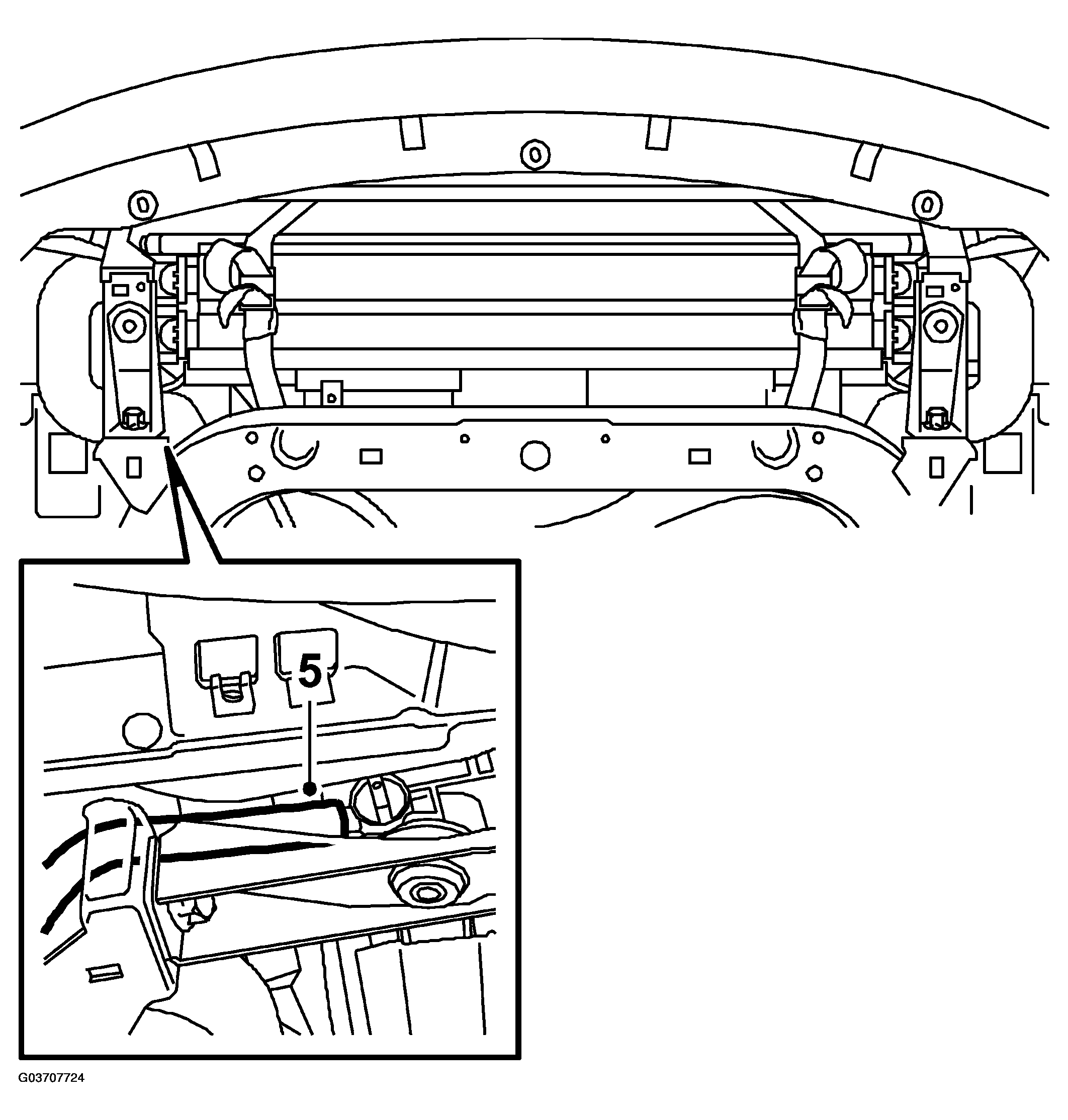 5

G03707724