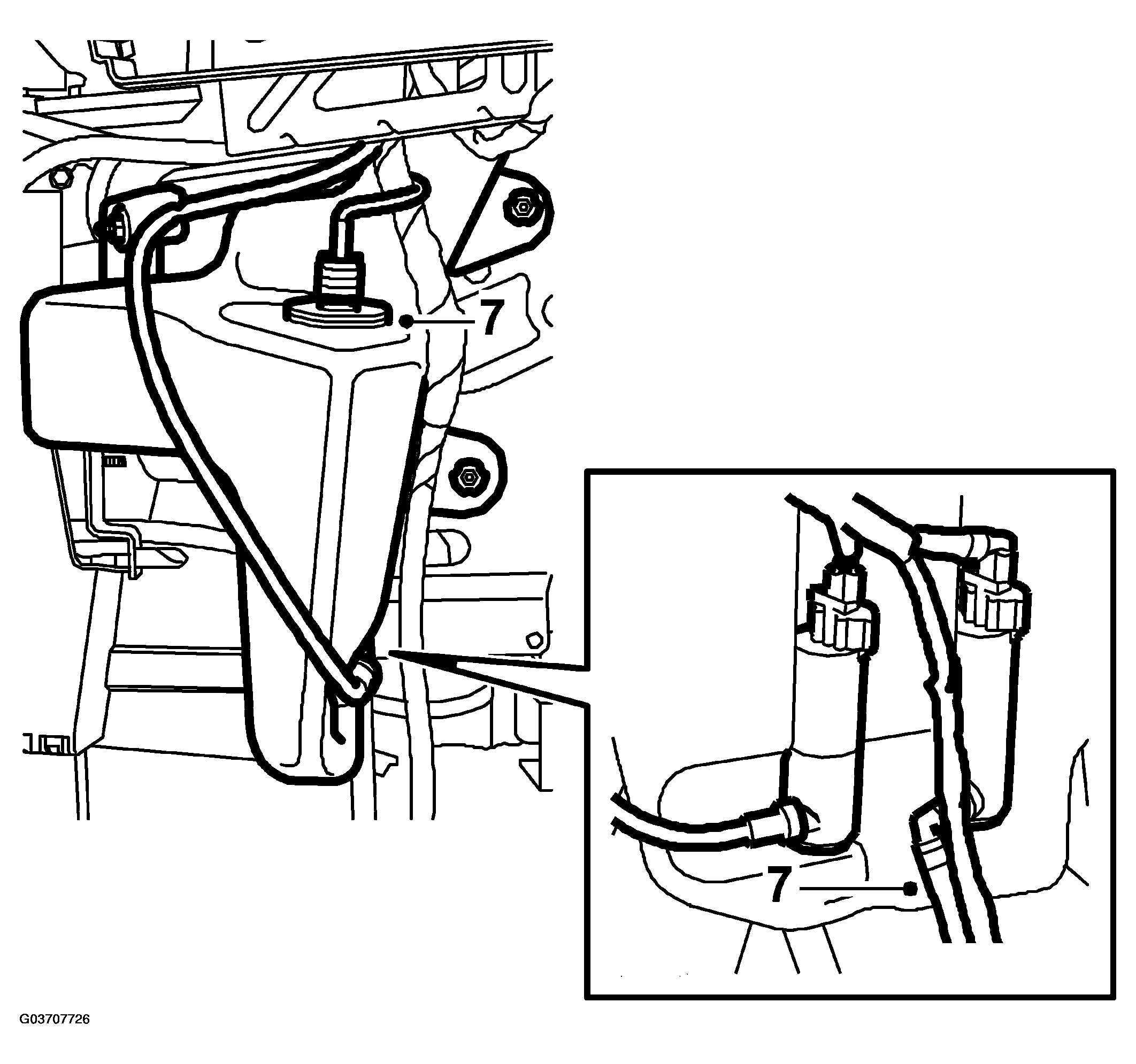 7

7

G03707726