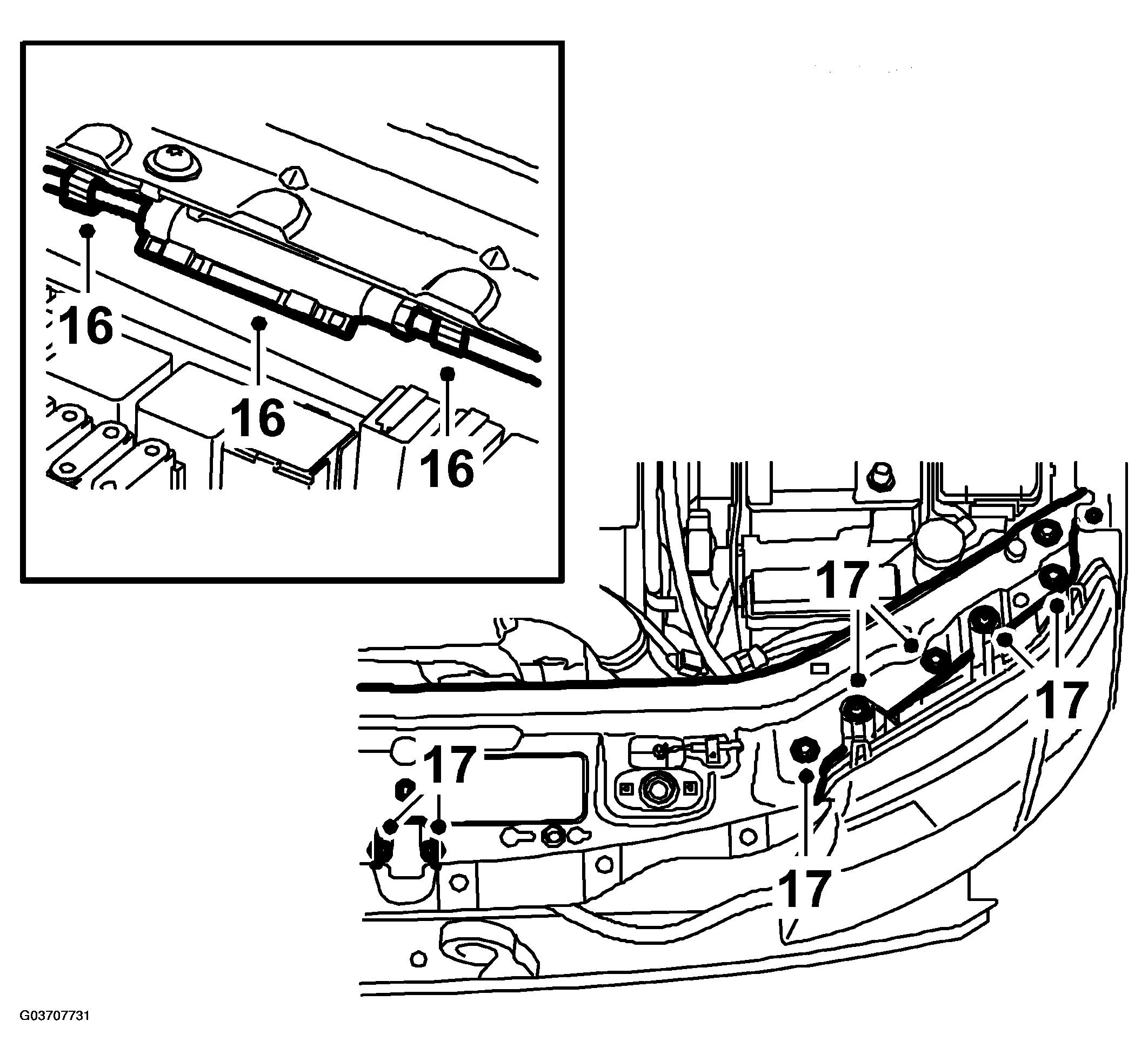 16
16
16
17
17
17
17
G03707731