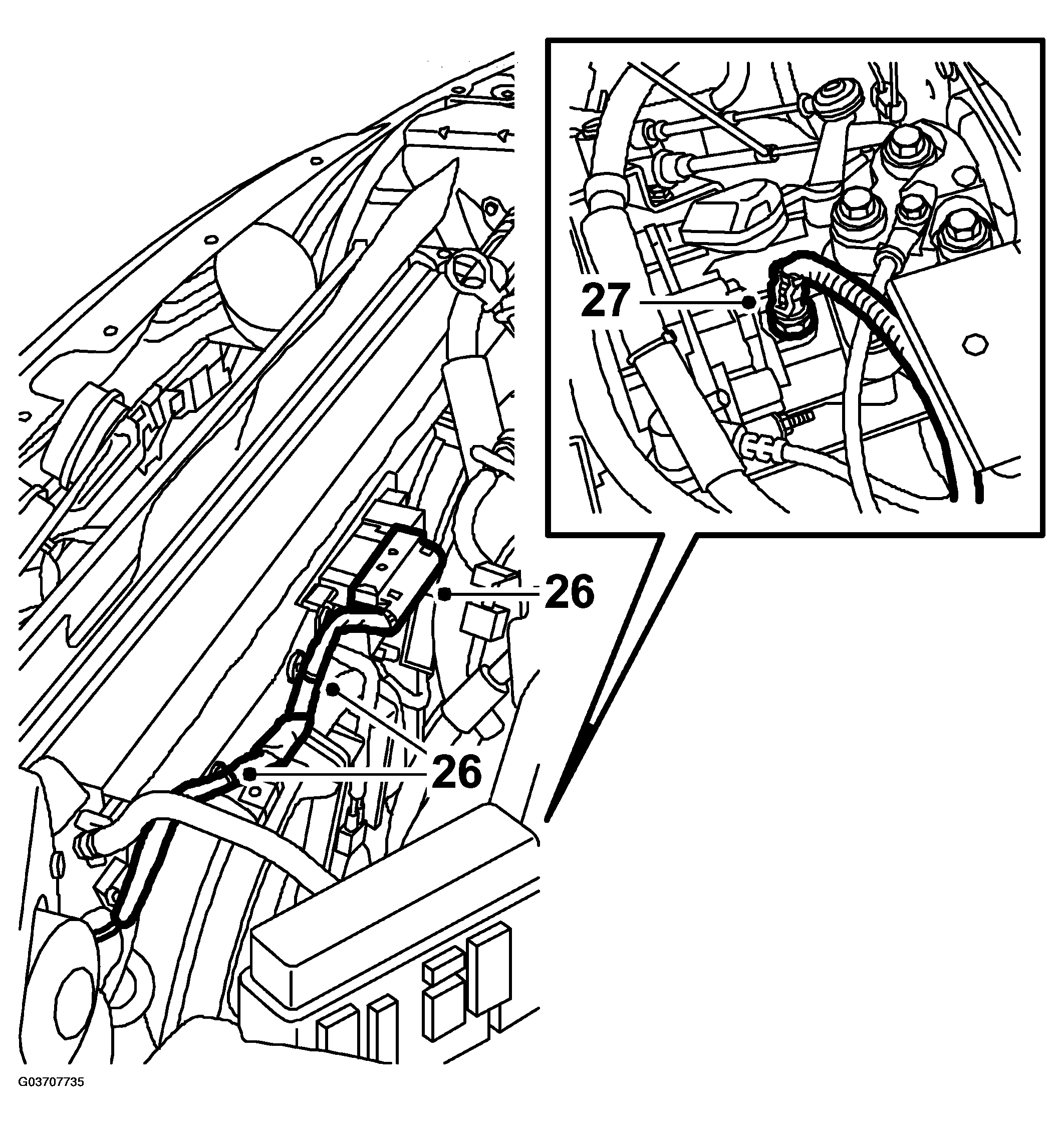 27

26

26

G03707735