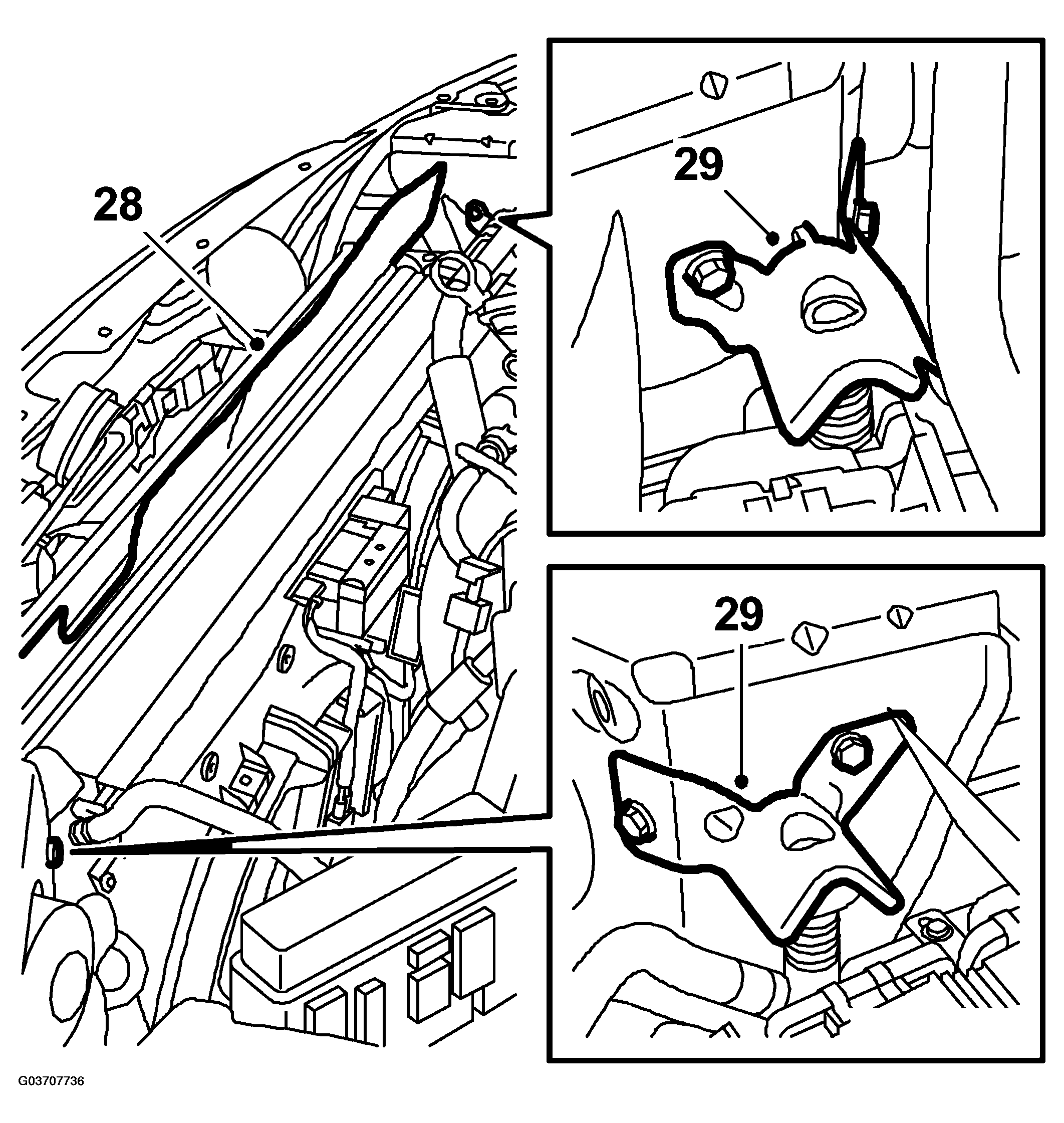 28

29

29

G03707736