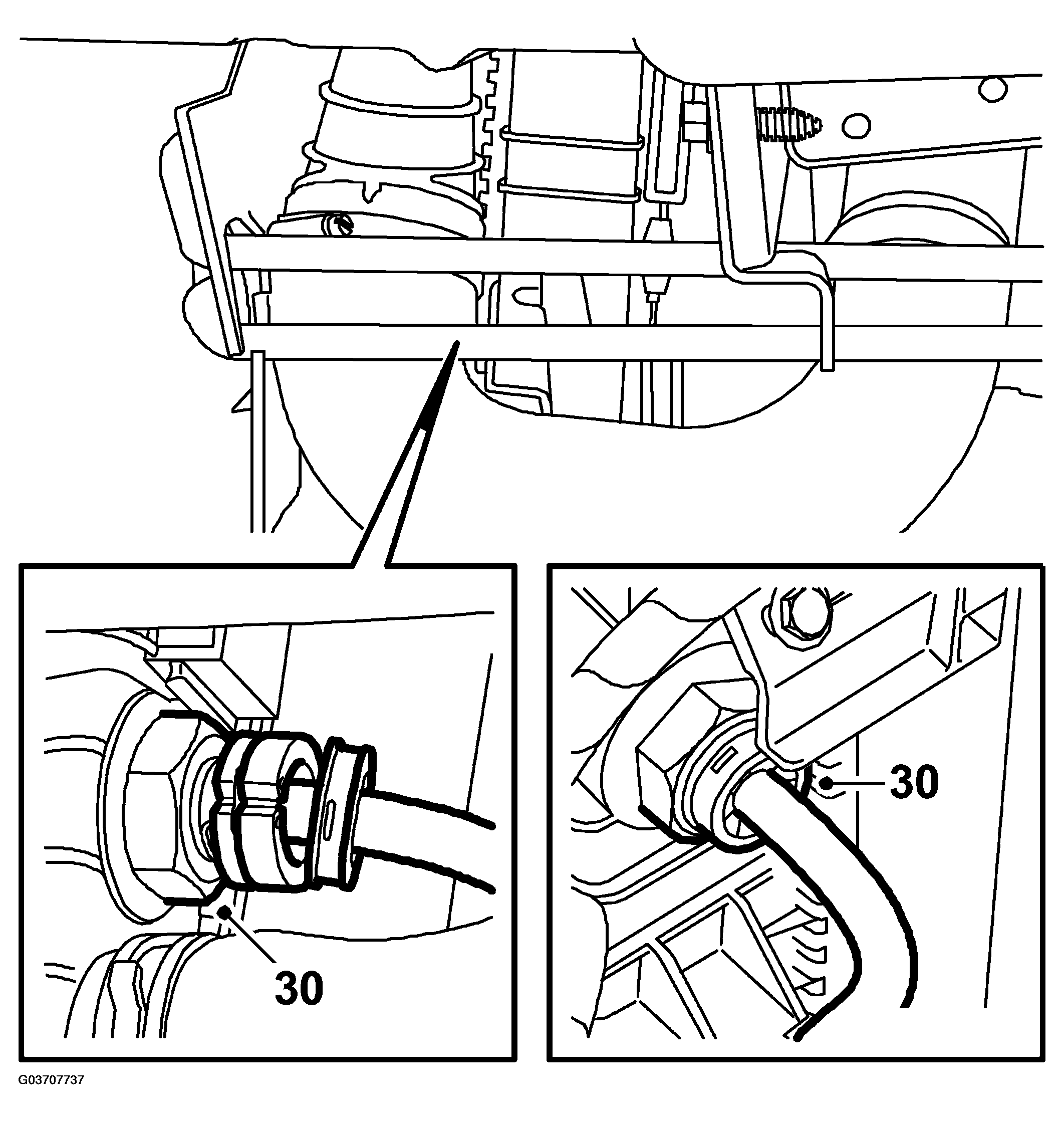 30

30

G03707737